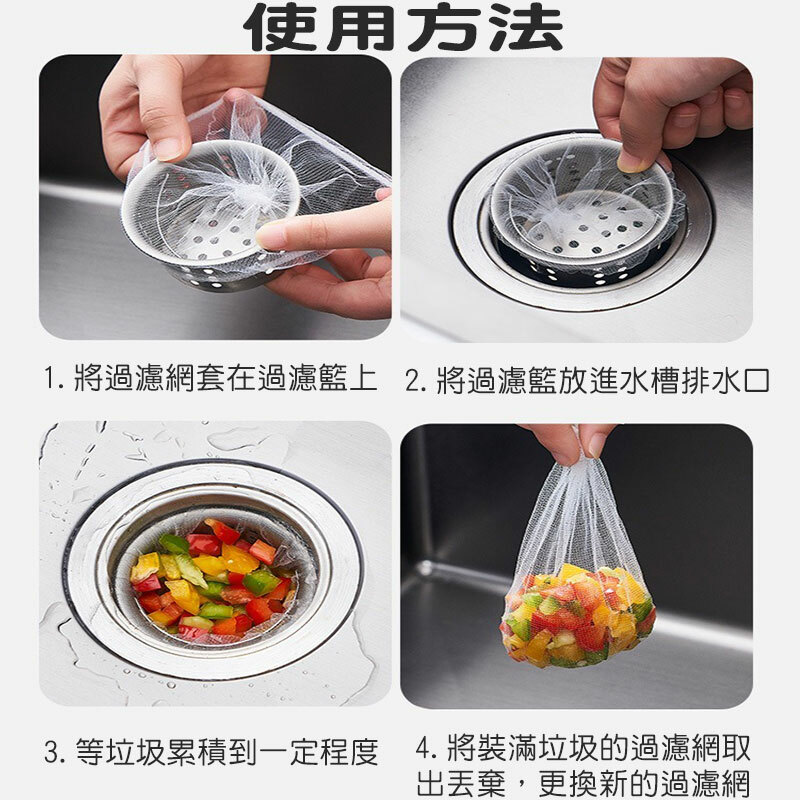 使用方法

1. 將過濾網套在過濾籃上

2. 將過濾籃放進水槽排水口

3. 等垃圾累積到一定程度

4. 將裝滿垃圾的過濾網取出丟棄，更換新的過濾網