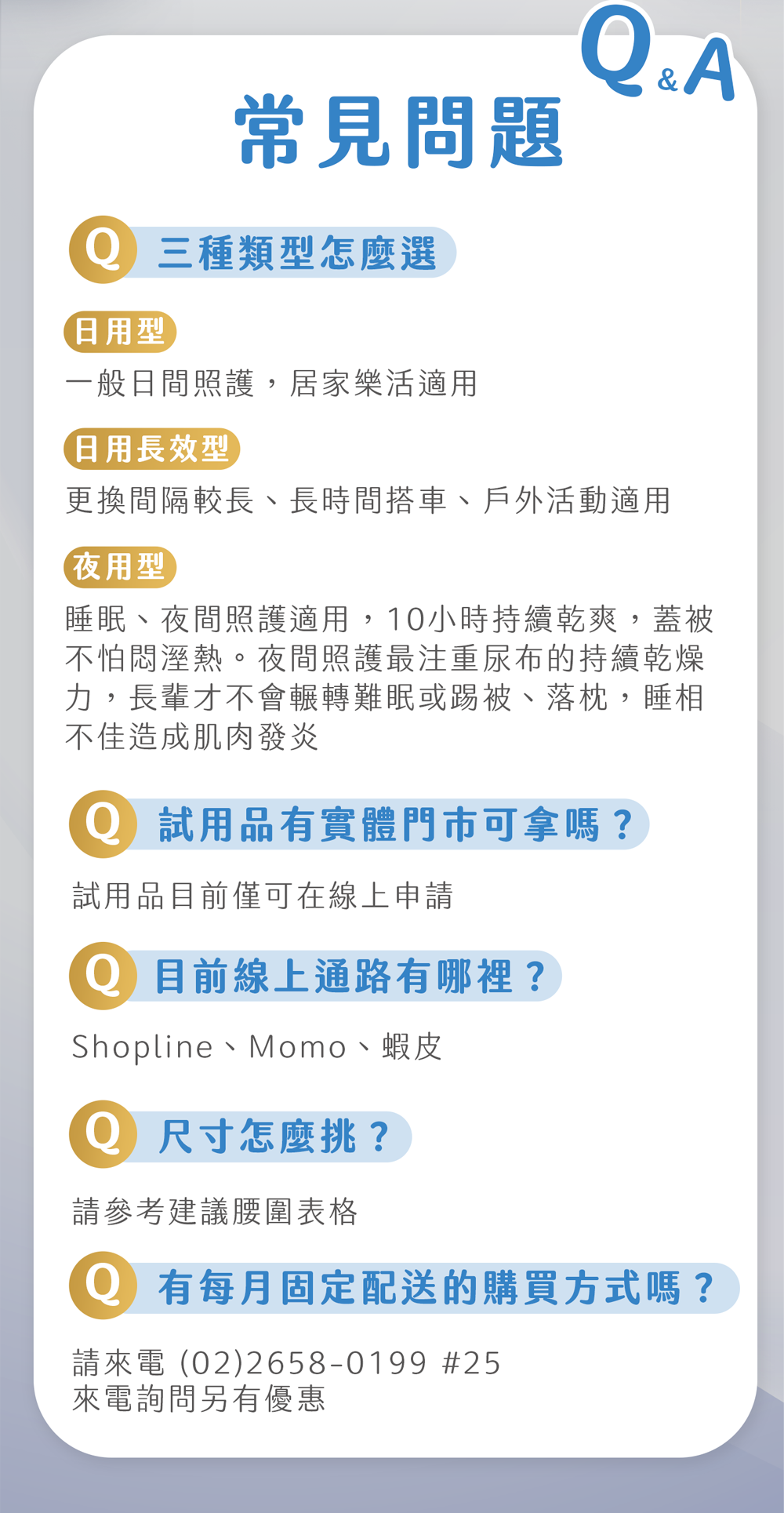 Q&A

常見問題

Q 三種類型怎麼選

日用型

一般日間照護，居家樂活適用

日用長效型

更換間隔較長、長時間搭車、戶外活動適用

夜用型

睡眠、夜間照護適用，10小時持續乾爽，蓋被不怕悶溼熱。夜間照護最注重尿布的持續乾燥力，長輩才不會輾轉難眠或踢被、落枕，睡相不佳造成肌肉發炎

Q 試用品有實體門市可拿嗎？

試用品目前僅可在線上申請

Q 目前線上通路有哪裡？

Shopline、Momo、蝦皮

Q 尺寸怎麼挑？

請參考建議腰圍表格

Q 有每月固定配送的購買方式嗎？

請來電 (02)2658-0199 #25
來電詢問另有優惠