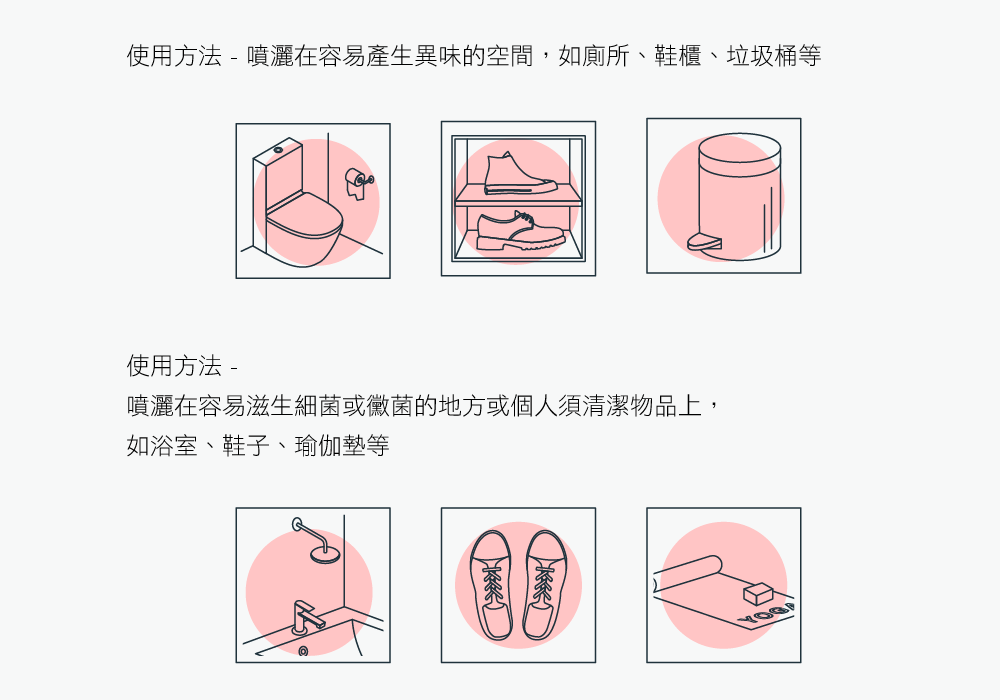 使用方法 - 噴灑在容易產生異味的空間，如廁所、鞋櫃、垃圾桶等

使用方法 -
噴灑在容易滋生細菌或黴菌的地方或個人須清潔物品上，
如浴室、鞋子、瑜伽墊等

YOGA