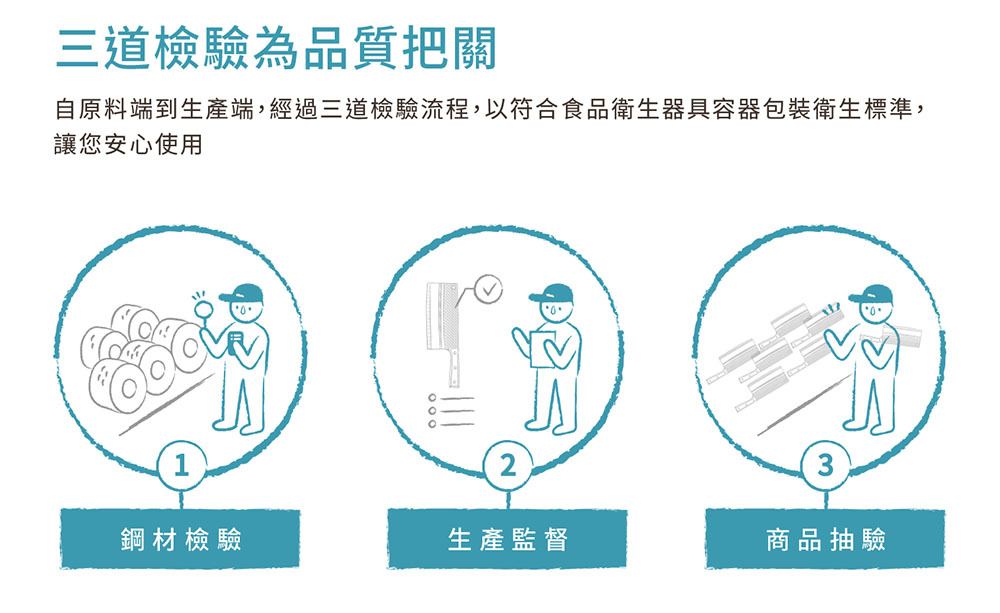 三道檢驗為品質把關

自原料端到生產端，經過三道檢驗流程，以符合食品衛生器具容器包裝衛生標準，讓您安心使用

1

鋼材檢驗

2

生產監督

3

商品抽驗