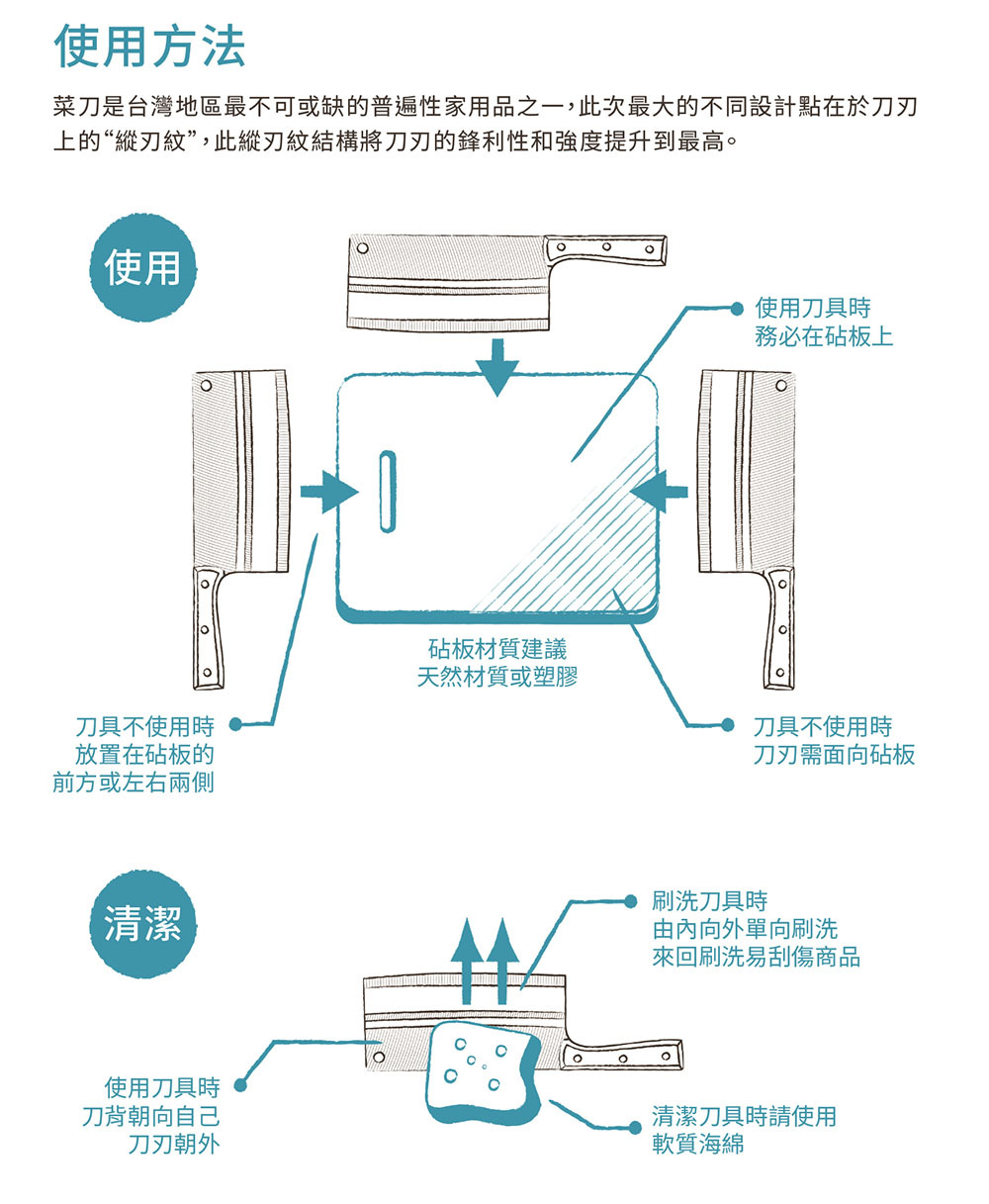 使用方法

菜刀是台灣地區最不可或缺的普遍性家用品之一，此次最大的不同設計點在於刀刃上的“縱刃紋”，此縱刃紋結構將刀刃的鋒利性和強度提升到最高。

使用

使用刀具時
務必在砧板上

砧板材質建議
天然材質或塑膠

刀具不使用時
放置在砧板的
前方或左右兩側

刀具不使用時
刀刃需面向砧板

清潔

刷洗刀具時
由內向外單向刷洗
來回刷洗易刮傷商品

使用刀具時
刀背朝向自己
刀刃朝外

清潔刀具時請使用
軟質海綿