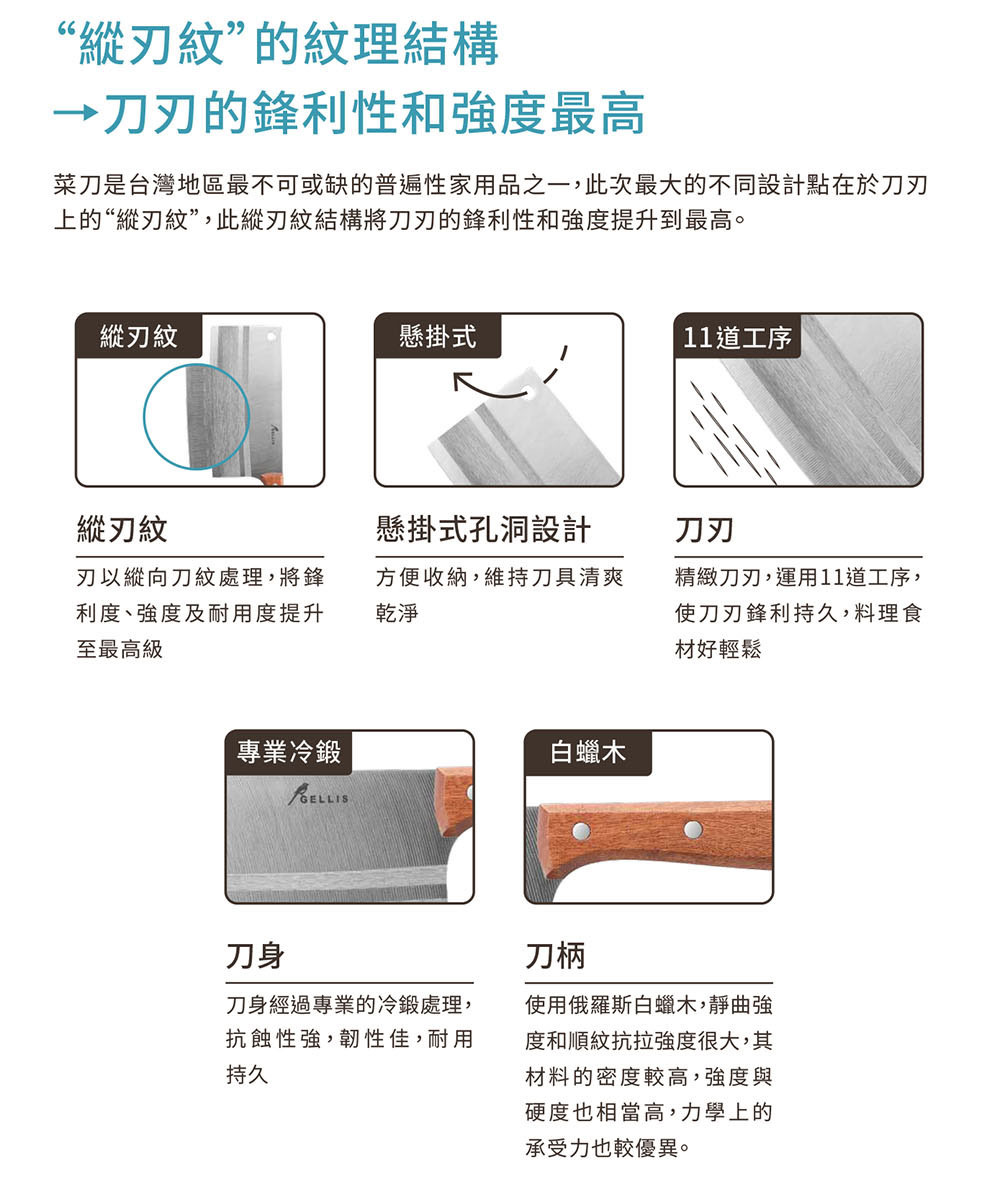 “縱刃紋”的紋理結構
→刀刃的鋒利性和強度最高

菜刀是台灣地區最不可或缺的普遍性家用品之一，此次最大的不同設計點在於刀刃上的“縱刃紋”，此縱刃紋結構將刀刃的鋒利性和強度提升到最高。

縱刃紋

縱刃紋

刃以縱向刀紋處理，將鋒利度、強度及耐用度提升至最高級

懸掛式

懸掛式孔洞設計

方便收納，維持刀具清爽乾淨

11道工序

刀刃

精緻刀刃，運用11道工序，使刀刃鋒利持久，料理食材好輕鬆

專業冷鍛

GELLIS

刀身

刀身經過專業的冷鍛處理，抗蝕性強，韌性佳，耐用持久

白蠟木

刀柄

使用俄羅斯白蠟木，靜曲強度和順紋抗拉強度很大，其材料的密度較高，強度與硬度也相當高，力學上的承受力也較優異。