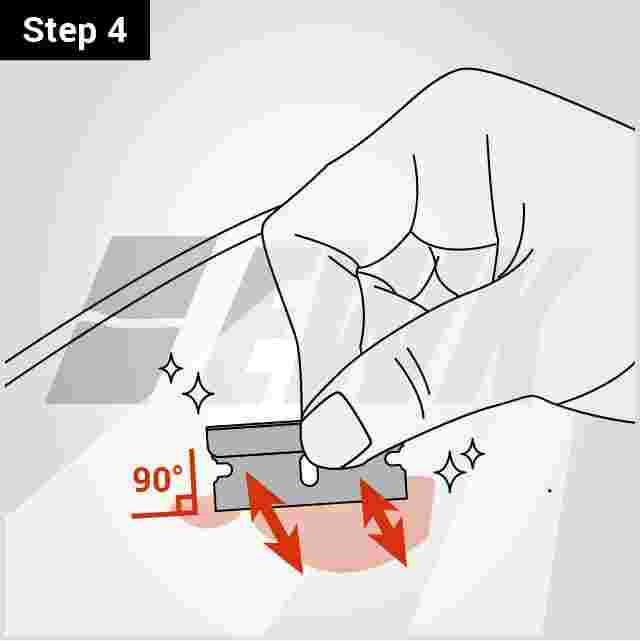 Step 4

90°