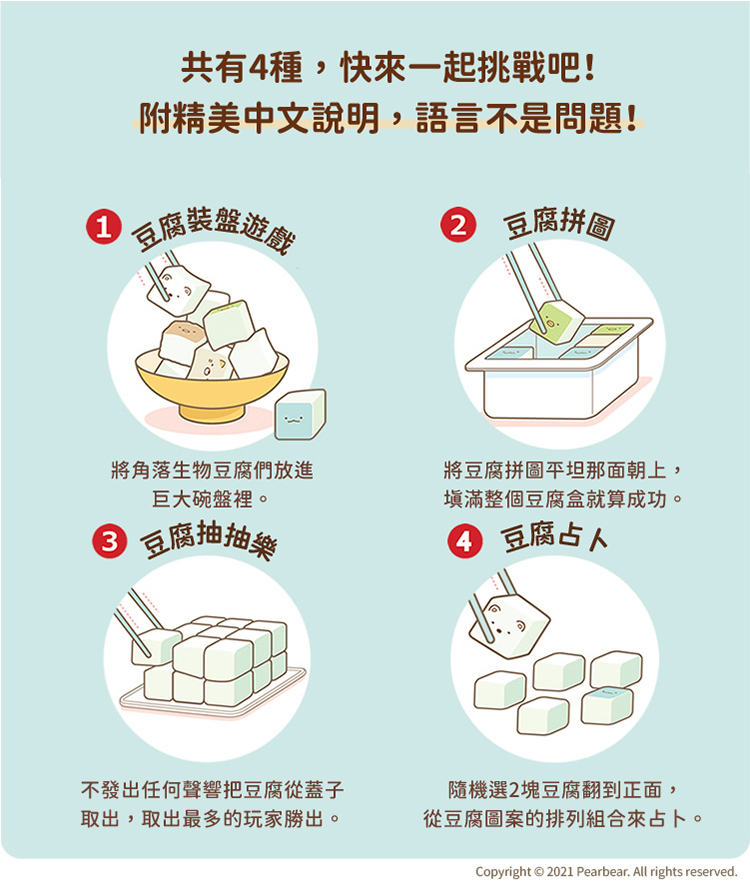 共有4種，快來一起挑戰吧！
附精美中文說明，語言不是問題！

1 豆腐裝盤遊戲

將角落生物豆腐們放進巨大碗盤裡。

2 豆腐拼圖

將豆腐拼圖平坦那面朝上，填滿整個豆腐盒就算成功。

3 豆腐抽抽樂

不發出任何聲響把豆腐從蓋子取出，取出最多的玩家勝出。

4 豆腐占卜

隨機選2塊豆腐翻到正面，從豆腐圖案的排列組合來占卜。

Copyright © 2021 Pearbear. All rights reserved.