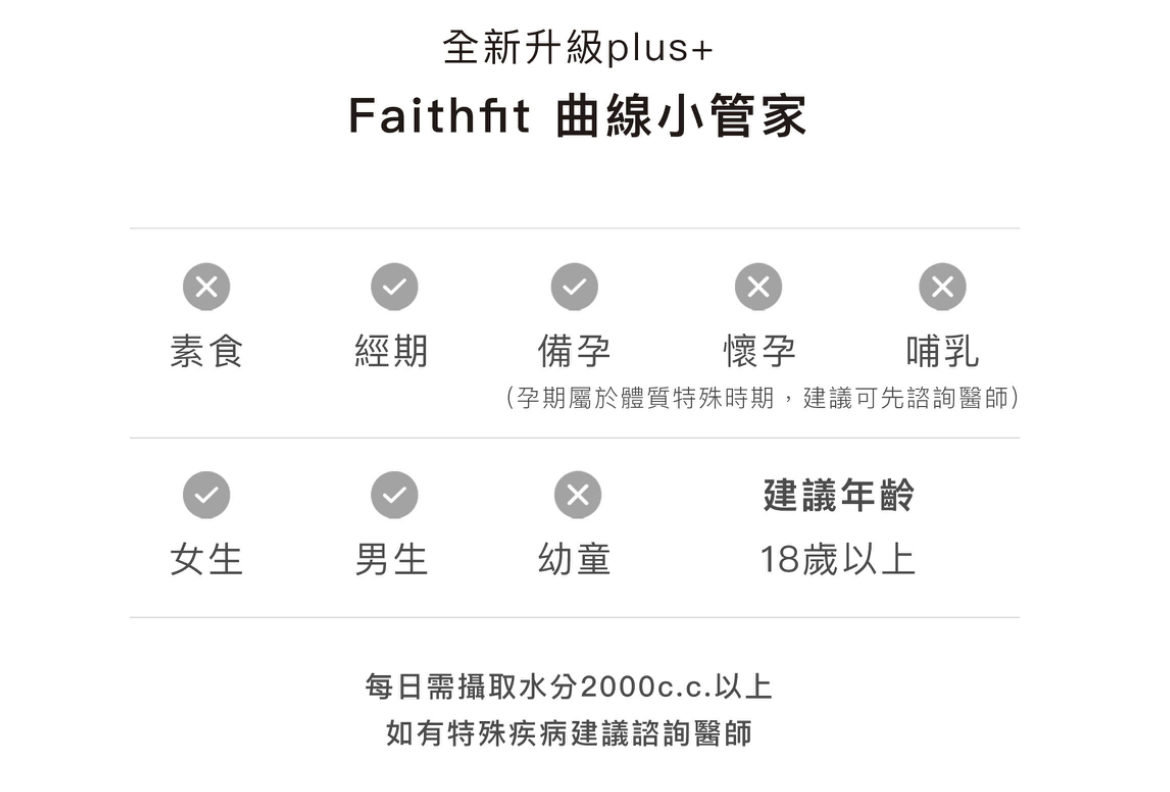 全新升級plus+

Faithfit 曲線小管家

素食 經期 備孕 懷孕 哺乳

(孕期屬於體質特殊時期，建議可先諮詢醫師)

女生 男生 幼童

建議年齡
18歲以上

每日需攝取水分2000c.c.以上
如有特殊疾病建議諮詢醫師