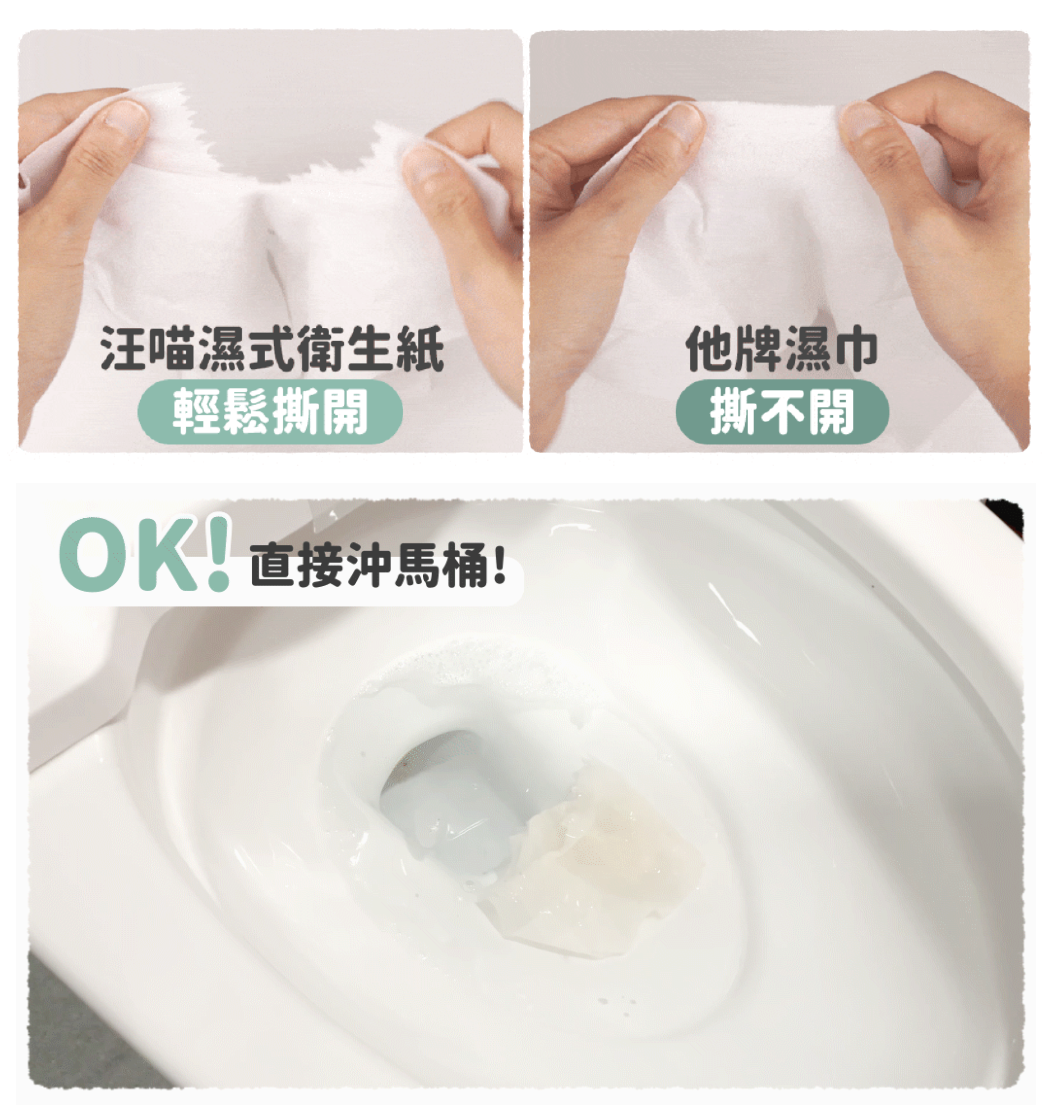 汪喵濕式衛生紙
輕鬆撕開

他牌濕巾
撕不開

OK! 直接沖馬桶!