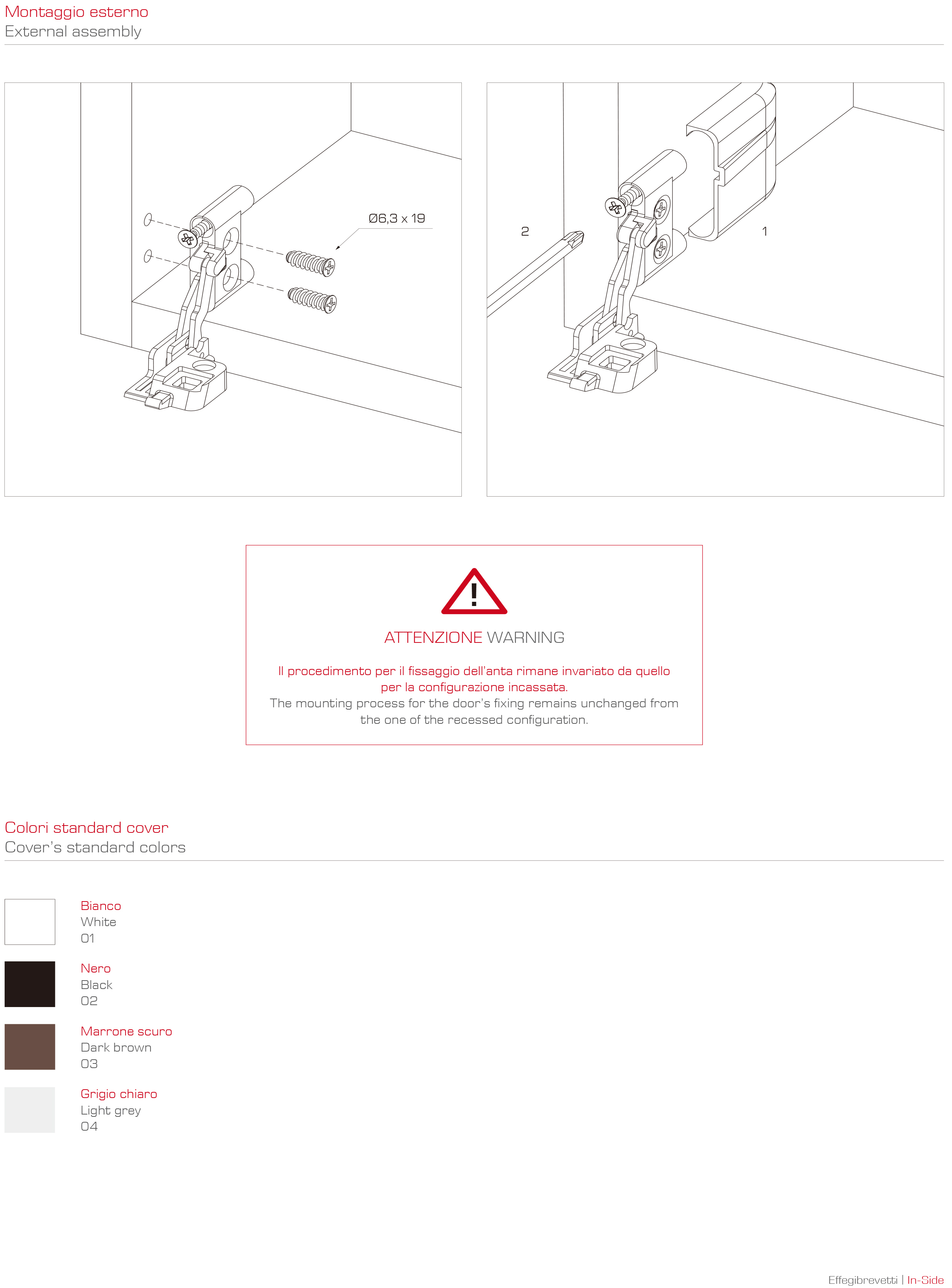 Montaggio esterno
External assembly

Ø6,3 x 19

2

1

ATTENZIONE WARNING

Il procedimento per il fissaggio dell'anta rimane invariato da quello per la configurazione incassata.
The mounting process for the door's fixing remains unchanged from the one of the recessed configuration.

Colori standard cover
Cover's standard colors

Bianco
White
01

Nero
Black
02

Marrone scuro
Dark brown
03

Grigio chiaro
Light grey
04

Effegibrevetti | In-Side