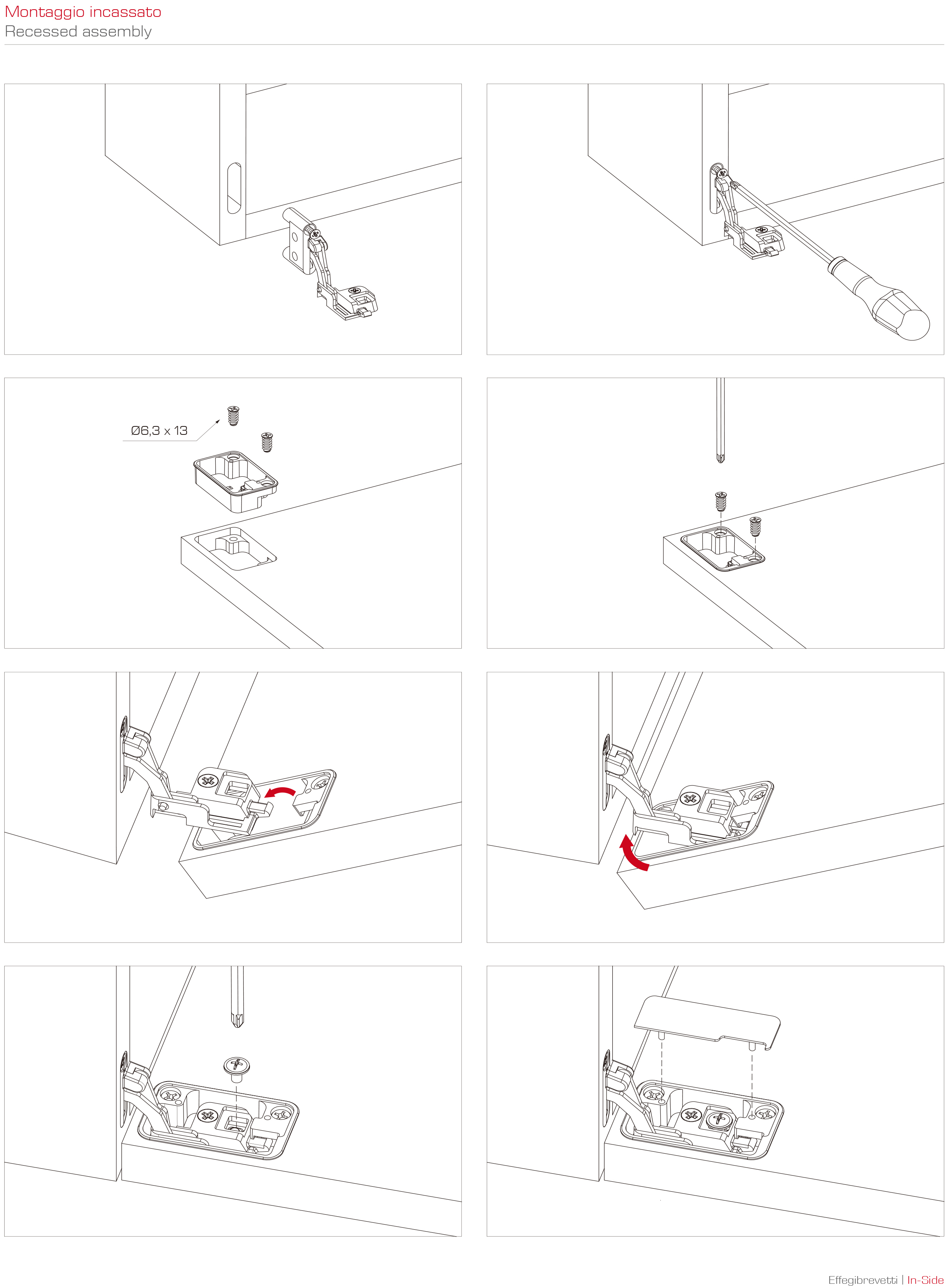 Montaggio incassato
Recessed assembly

Ø6,3 x 13

Effegibrevetti | In-Side