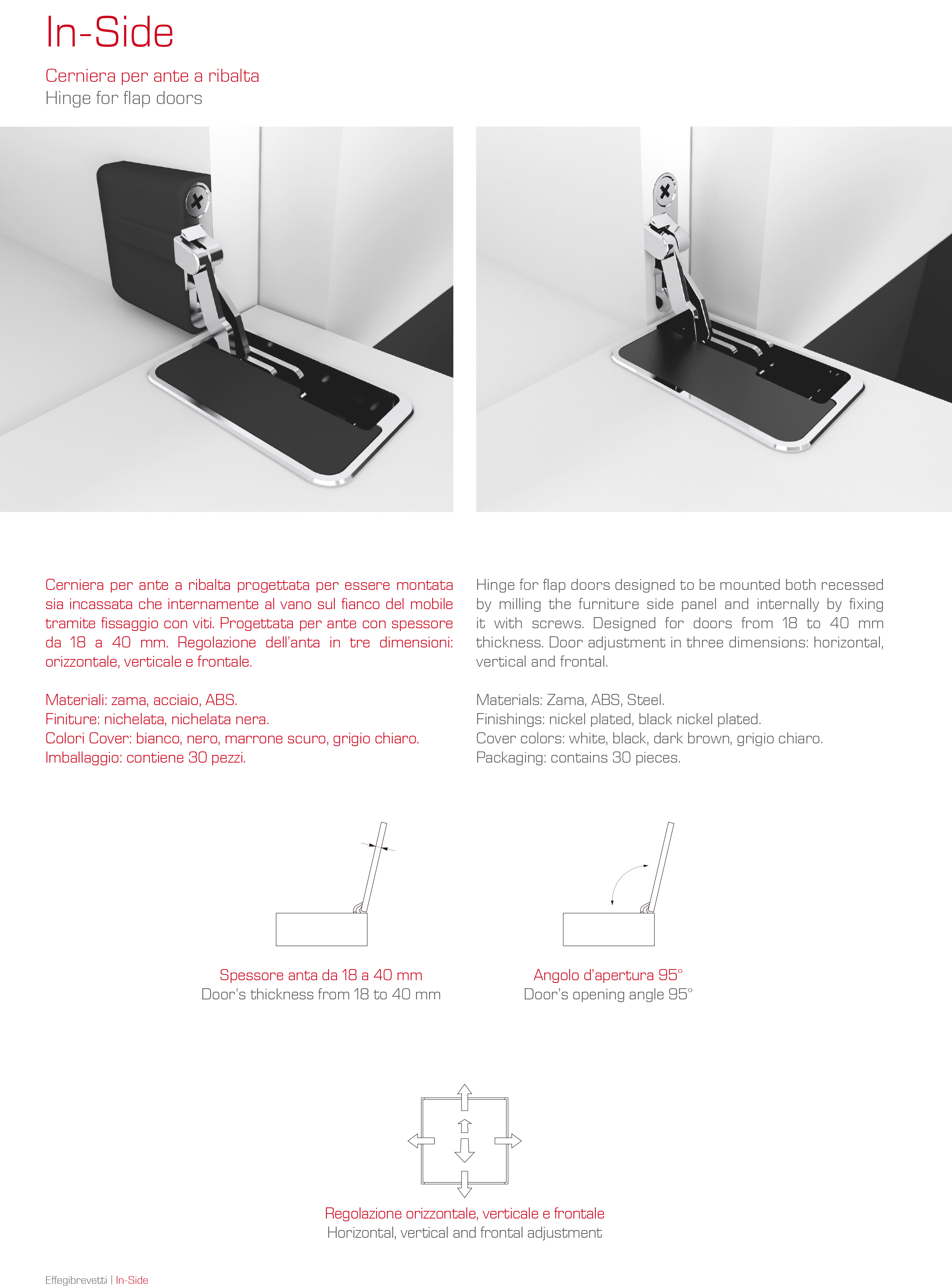 In-Side

Cerniera per ante a ribalta
Hinge for flap doors

Cerniera per ante a ribalta progettata per essere montata sia incassata che internamente al vano sul fianco del mobile tramite fissaggio con viti. Progettata per ante con spessore da 18 a 40 mm. Regolazione dell'anta in tre dimensioni: orizzontale, verticale e frontale.

Materiali: zama, acciaio, ABS.
Finiture: nichelata, nichelata nera.
Colori Cover: bianco, nero, marrone scuro, grigio chiaro.
Imballaggio: contiene 30 pezzi.

Hinge for flap doors designed to be mounted both recessed by milling the furniture side panel and internally by fixing it with screws. Designed for doors from 18 to 40 mm thickness. Door adjustment in three dimensions: horizontal, vertical and frontal.

Materials: Zama, ABS, Steel.
Finishings: nickel plated, black nickel plated.
Cover colors: white, black, dark brown, grigio chiaro.
Packaging: contains 30 pieces.

Spessore anta da 18 a 40 mm
Door's thickness from 18 to 40 mm

Angolo d'apertura 95°
Door's opening angle 95°

Regolazione orizzontale, verticale e frontale
Horizontal, vertical and frontal adjustment

Effegibrevetti | In-Side