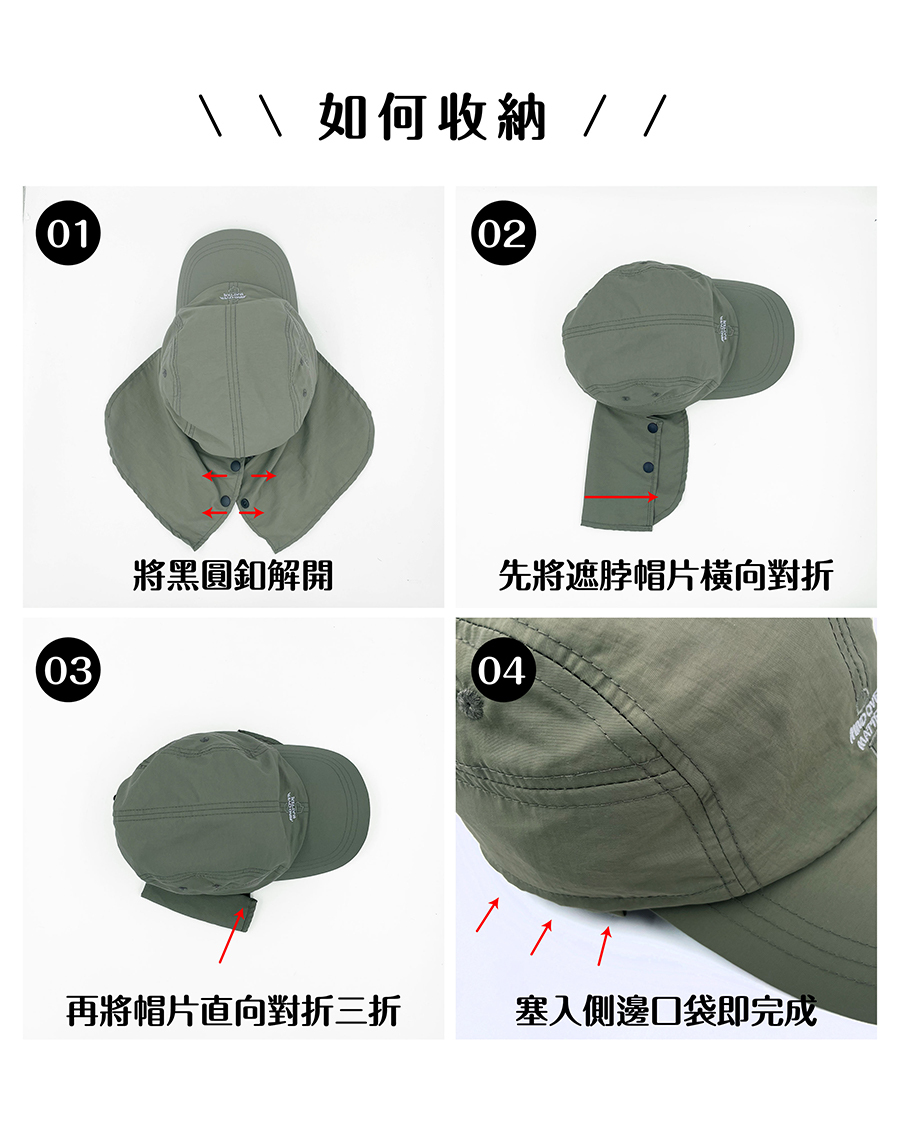 \ \ 如何收納 / /

01

將黑圓釦解開

02

先將遮脖帽片橫向對折

03

再將帽片直向對折三折

04

塞入側邊口袋即完成