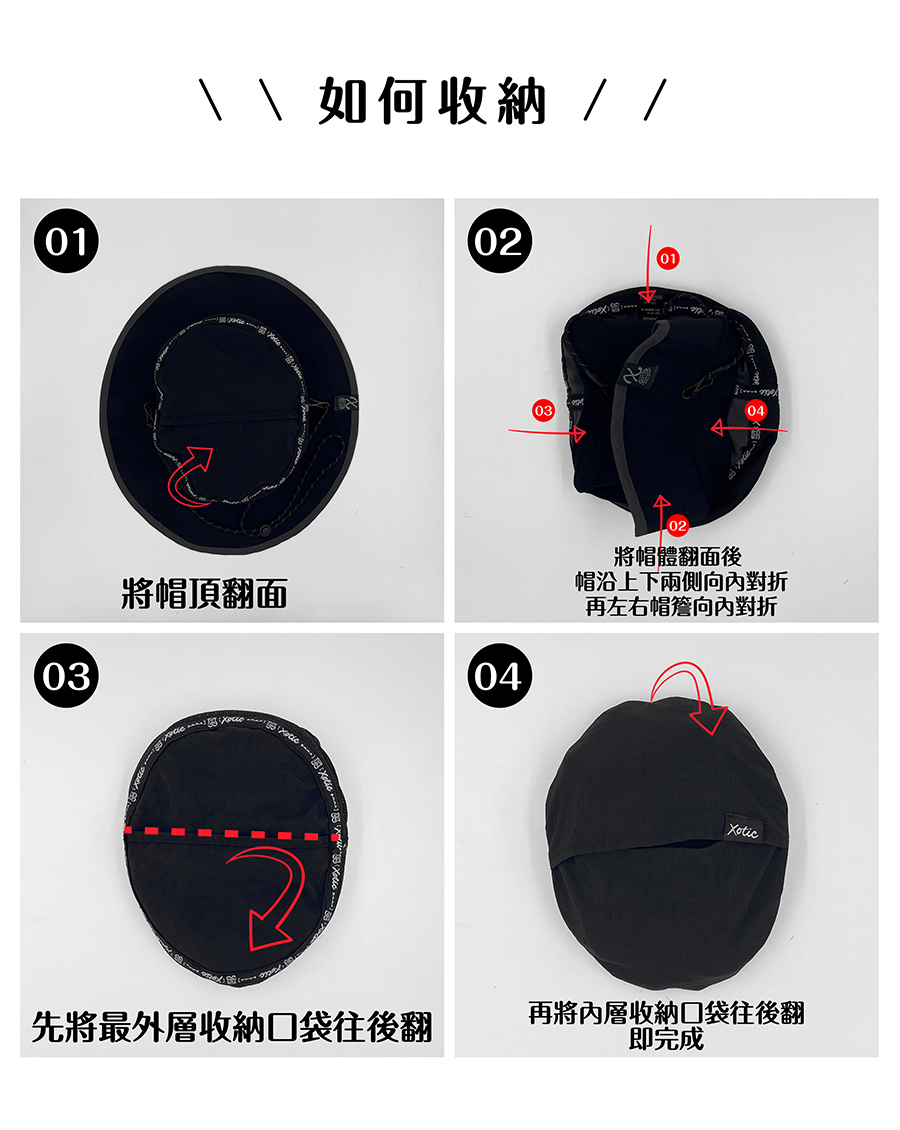 \ \ 如何收納 / /

01

將帽頂翻面

02

01

03

04

02

將帽體翻面後
帽沿上下兩側向內對折
再左右帽簷向內對折

03

先將最外層收納口袋往後翻

04

Xotic

再將內層收納口袋往後翻
即完成