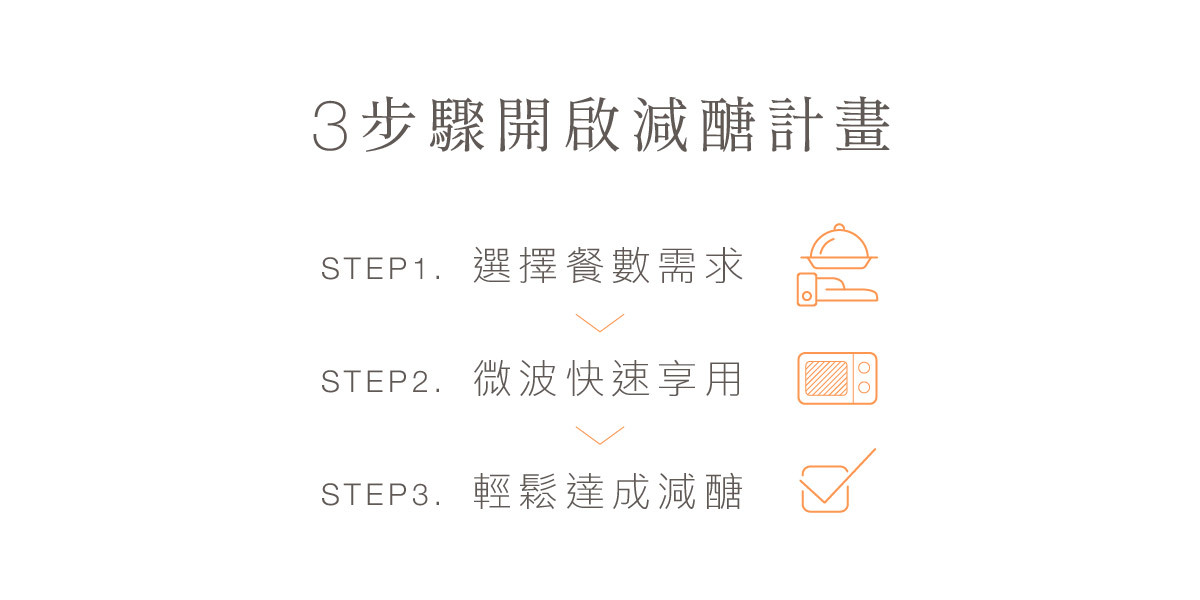 3步驟開啟減醣計畫

STEP1. 選擇餐數需求

STEP2. 微波快速享用

STEP3. 輕鬆達成減醣