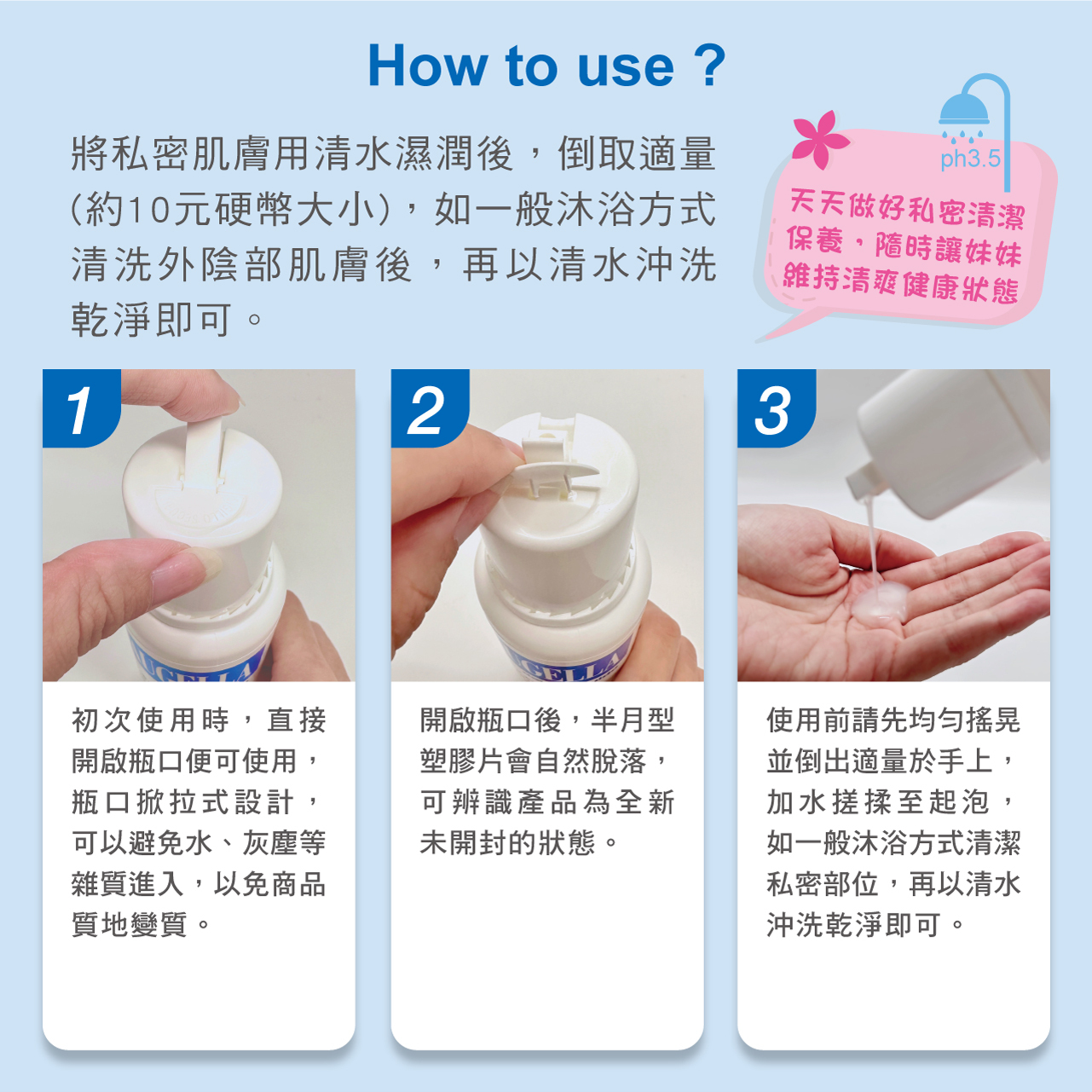 How to use ?

將私密肌膚用清水濕潤後，倒取適量(約10元硬幣大小)，如一般沐浴方式清洗外陰部肌膚後，再以清水沖洗乾淨即可。

ph3.5

天天做好私密清潔保養，隨時讓妹妹維持清爽健康狀態

1

GELLA

初次使用時，直接開啟瓶口便可使用，瓶口掀拉式設計，可以避免水、灰塵等雜質進入，以免商品質地變質。

2

GELLA

開啟瓶口後，半月型塑膠片會自然脫落，可辨識產品為全新未開封的狀態。

3

使用前請先均勻搖晃並倒出適量於手上，加水搓揉至起泡，如一般沐浴方式清潔私密部位，再以清水沖洗乾淨即可。