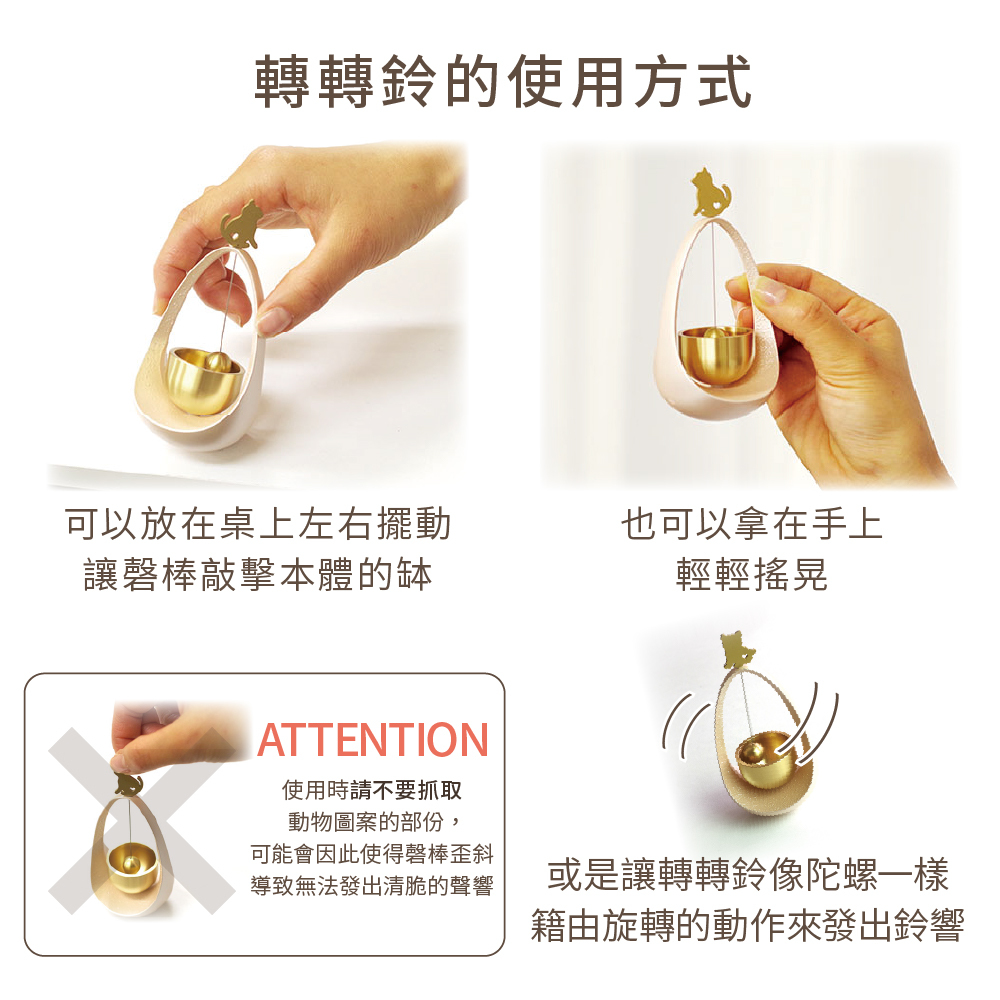 轉轉鈴的使用方式

可以放在桌上左右擺動
讓磬棒敲擊本體的缽

也可以拿在手上
輕輕搖晃

ATTENTION
使用時請不要抓取
動物圖案的部份，
可能會因此使得磬棒歪斜
導致無法發出清脆的聲響

或是讓轉轉鈴像陀螺一樣
籍由旋轉的動作來發出鈴響