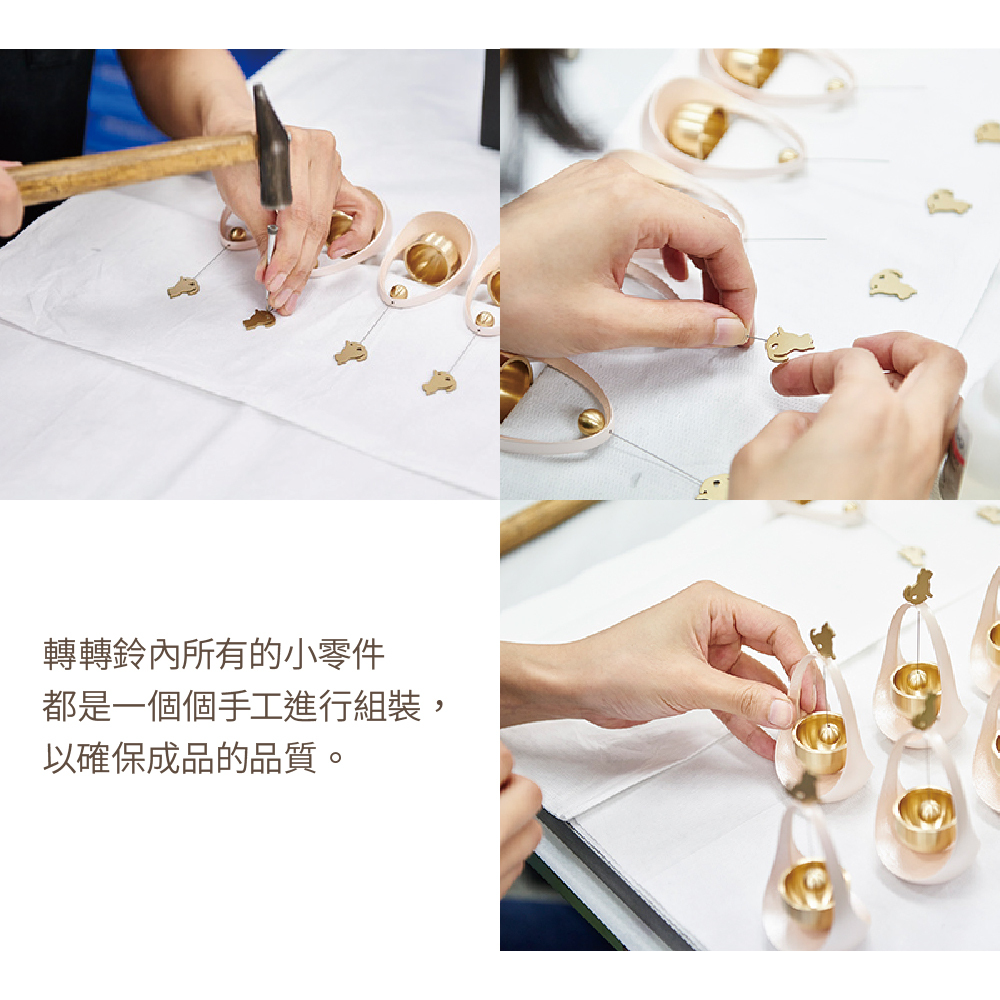 轉轉鈴內所有的小零件
都是一個個手工進行組裝，
以確保成品的品質。