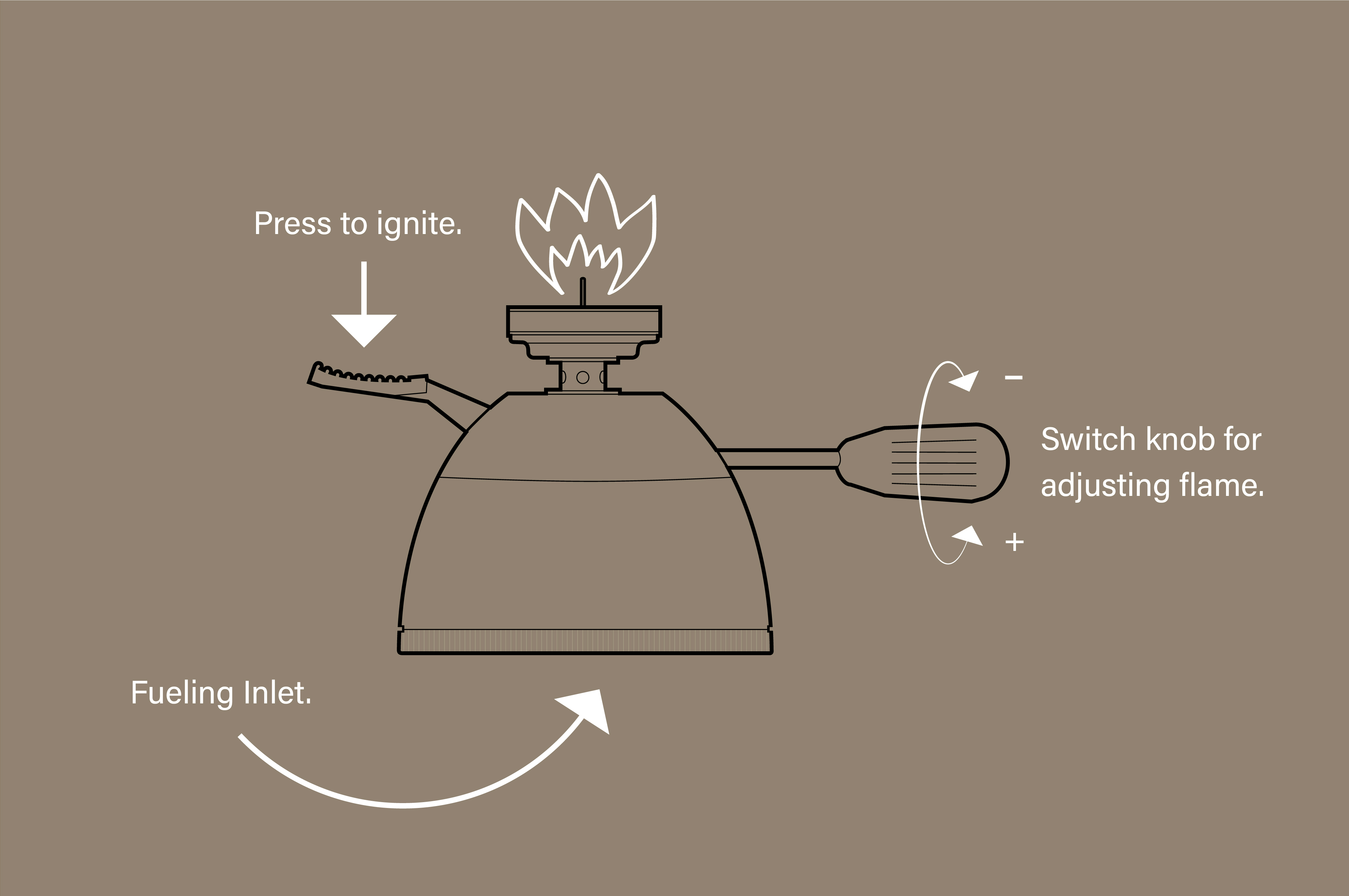 Press to ignite.

−

Switch knob for adjusting flame.

+

Fueling Inlet.