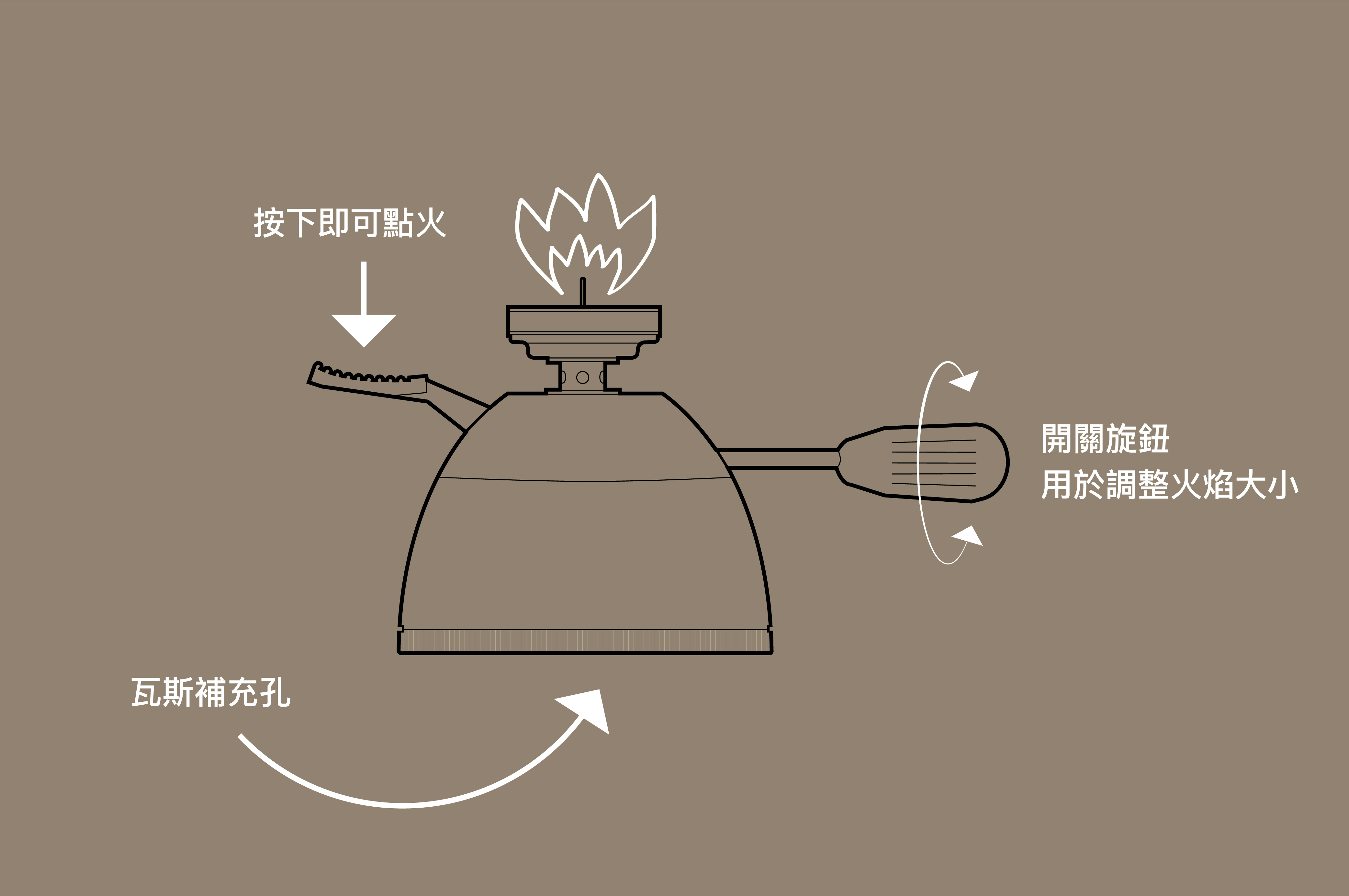 按下即可點火

開關旋鈕
用於調整火焰大小

瓦斯補充孔