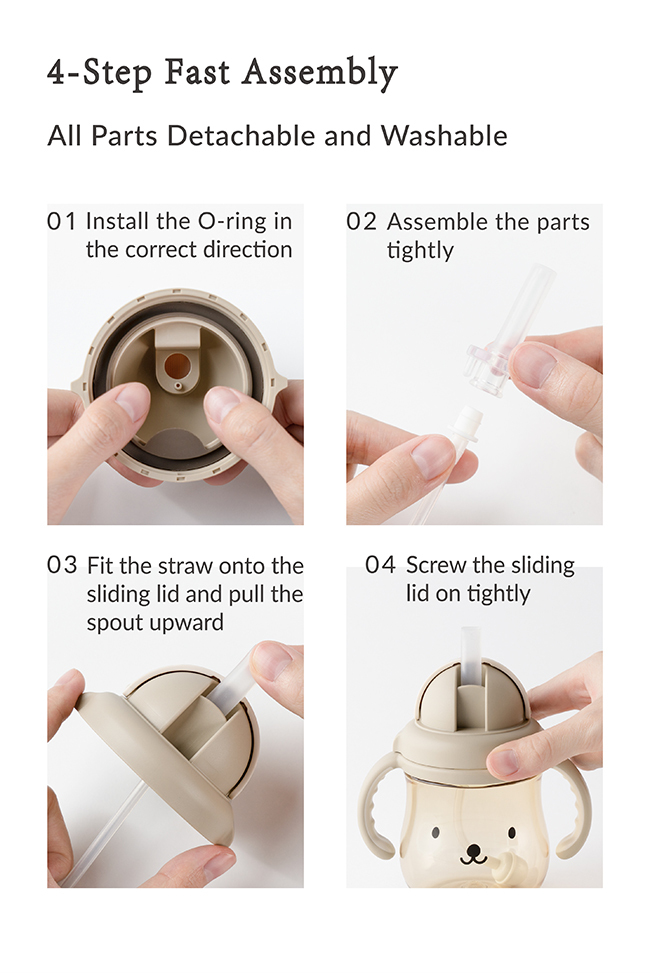 4-Step Fast Assembly

All Parts Detachable and Washable

01 Install the O-ring in the correct direction

02 Assemble the parts tightly

03 Fit the straw onto the sliding lid and pull the spout upward

04 Screw the sliding lid on tightly