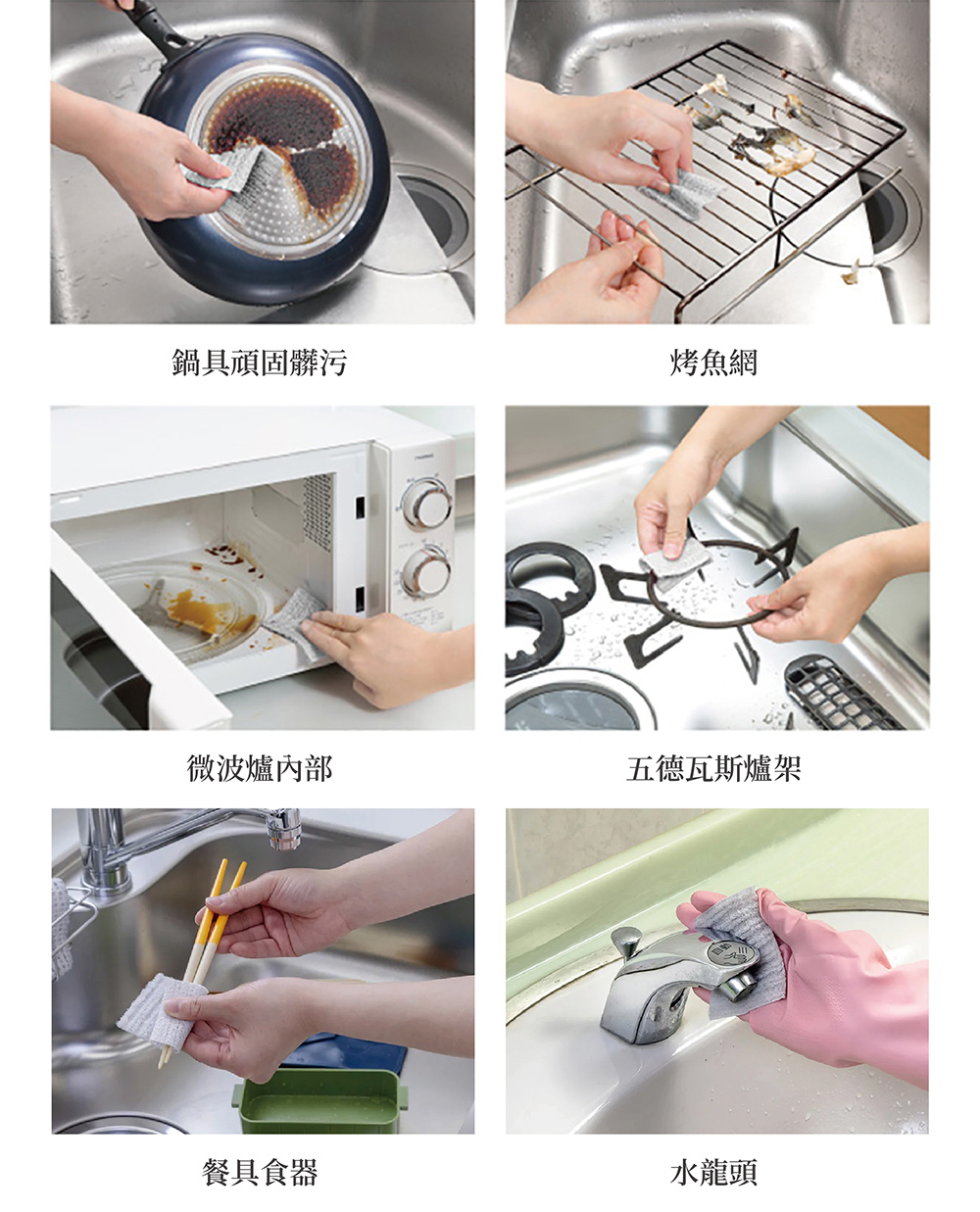 鍋具頑固髒污

烤魚網

微波爐內部

五德瓦斯爐架

餐具食器

水龍頭