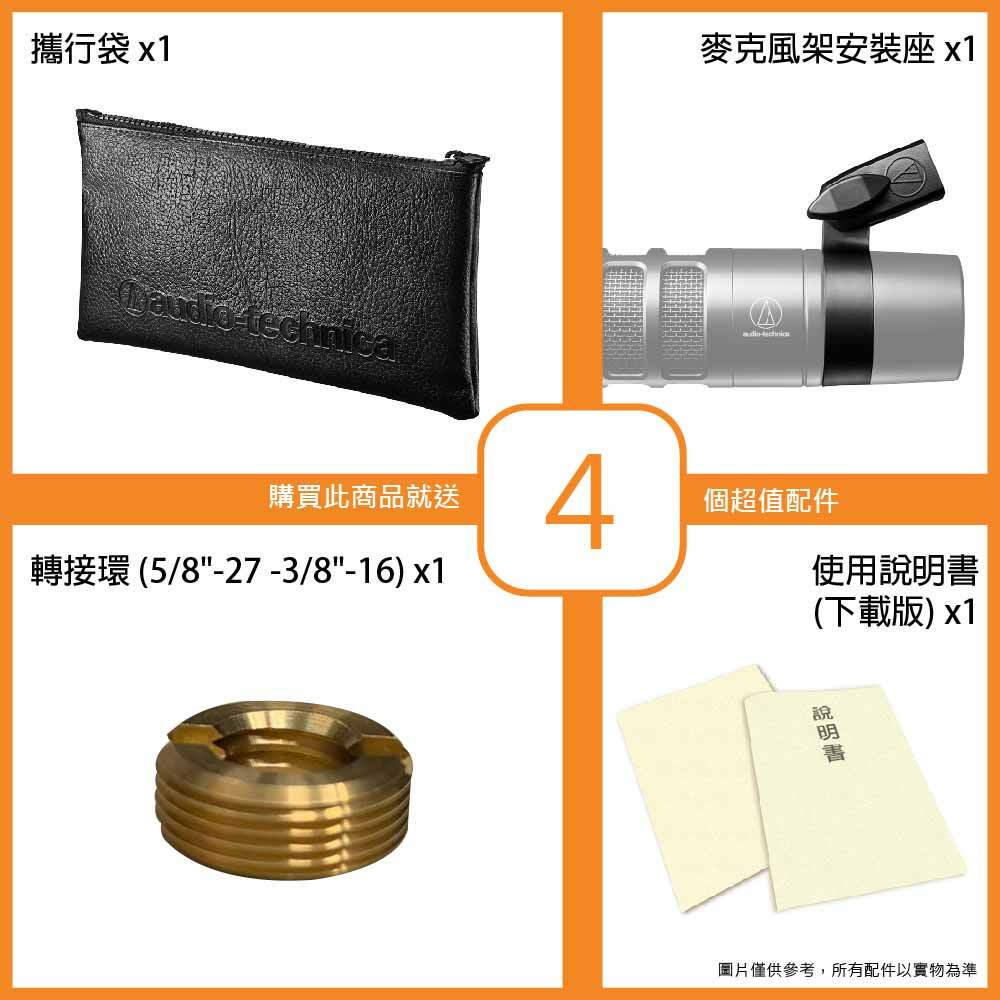 攜行袋 x1

audio-technica

麥克風架安裝座 x1

audio-technica

購買此商品就送

4

個超值配件

轉接環 (5/8"-27 -3/8"-16) x1

使用說明書
(下載版) x1

說明書

圖片僅供參考，所有配件以實物為準