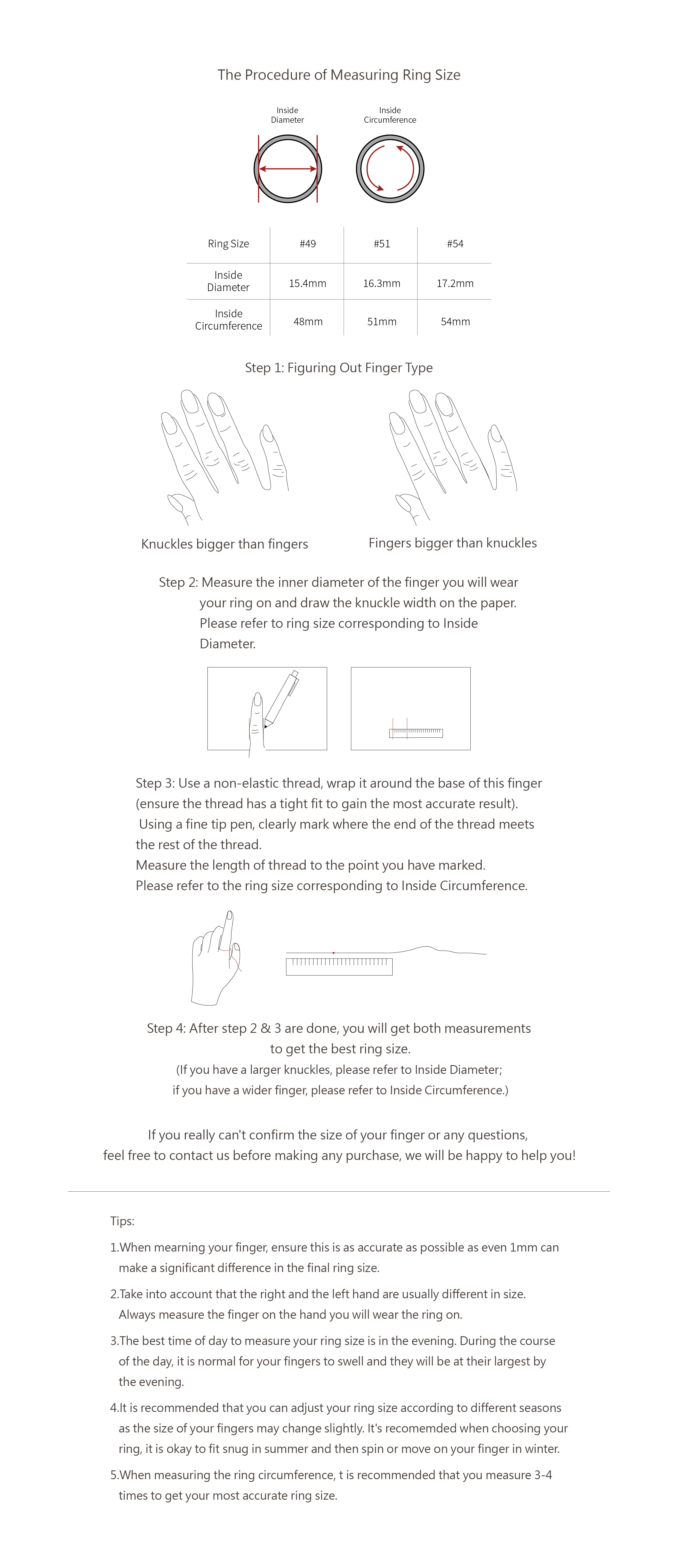 The Procedure of Measuring Ring Size

Inside Diameter

Inside Circumference

| Ring Size | #49 | #51 | #54 |
|---|---|---|---|
| Inside Diameter | 15.4mm | 16.3mm | 17.2mm |
| Inside Circumference | 48mm | 51mm | 54mm |

Step 1: Figuring Out Finger Type

Knuckles bigger than fingers

Fingers bigger than knuckles

Step 2: Measure the inner diameter of the finger you will wear your ring on and draw the knuckle width on the paper. Please refer to ring size corresponding to Inside Diameter.

Step 3: Use a non-elastic thread, wrap it around the base of this finger (ensure the thread has a tight fit to gain the most accurate result).
Using a fine tip pen, clearly mark where the end of the thread meets the rest of the thread.
Measure the length of thread to the point you have marked.
Please refer to the ring size corresponding to Inside Circumference.

Step 4: After step 2 & 3 are done, you will get both measurements to get the best ring size.
(If you have a larger knuckles, please refer to Inside Diameter;
if you have a wider finger, please refer to Inside Circumference.)

If you really can't confirm the size of your finger or any questions, feel free to contact us before making any purchase, we will be happy to help you!

Tips:

1.When mearning your finger, ensure this is as accurate as possible as even 1mm can make a significant difference in the final ring size.

2.Take into account that the right and the left hand are usually different in size. Always measure the finger on the hand you will wear the ring on.

3.The best time of day to measure your ring size is in the evening. During the course of the day, it is normal for your fingers to swell and they will be at their largest by the evening.

4.It is recommended that you can adjust your ring size according to different seasons as the size of your fingers may change slightly. It's recomemded when choosing your ring, it is okay to fit snug in summer and then spin or move on your finger in winter.

5.When measuring the ring circumference, t is recommended that you measure 3-4 times to get your most accurate ring size.