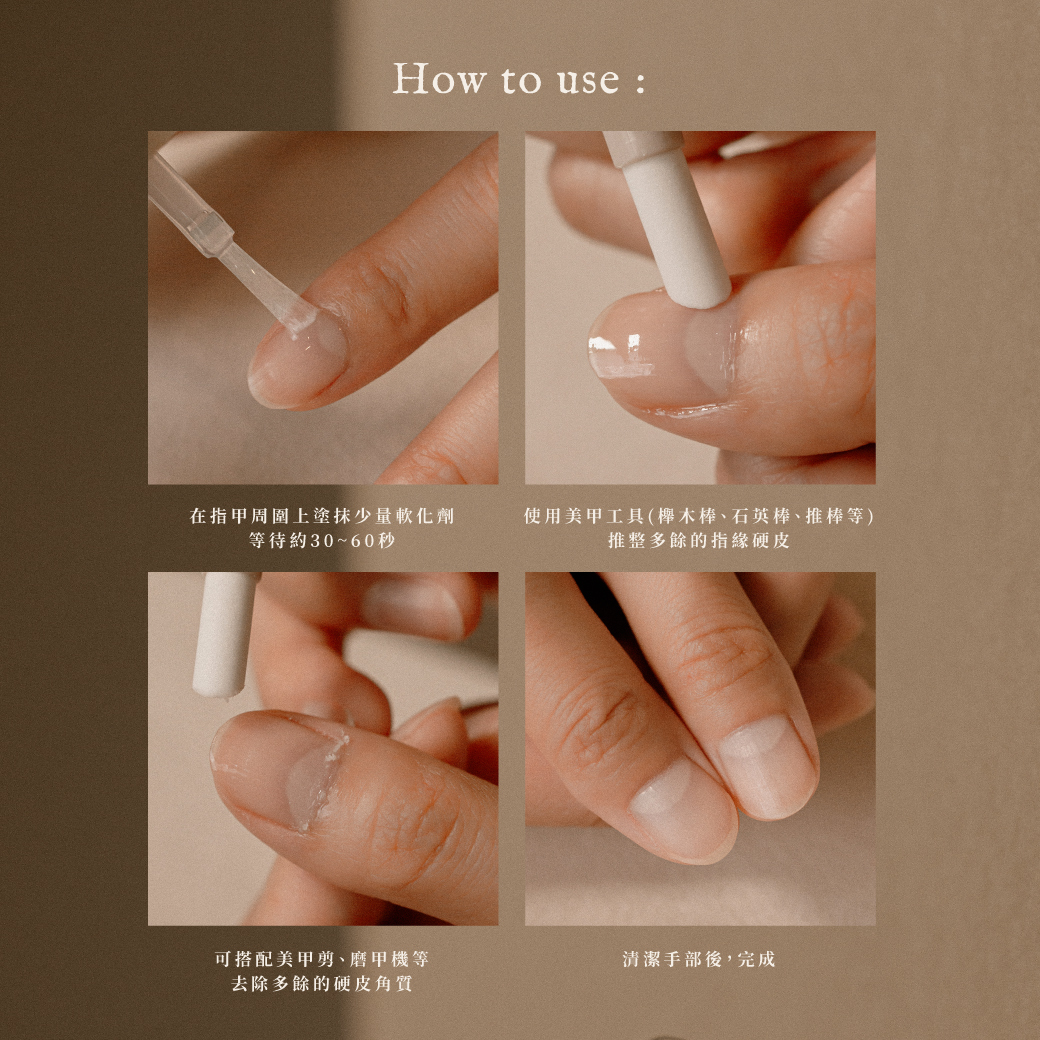 How to use :

在指甲周圍上塗抹少量軟化劑
等待約30~60秒

使用美甲工具(櫸木棒、石英棒、推棒等)
推整多餘的指緣硬皮

可搭配美甲剪、磨甲機等
去除多餘的硬皮角質

清潔手部後,完成