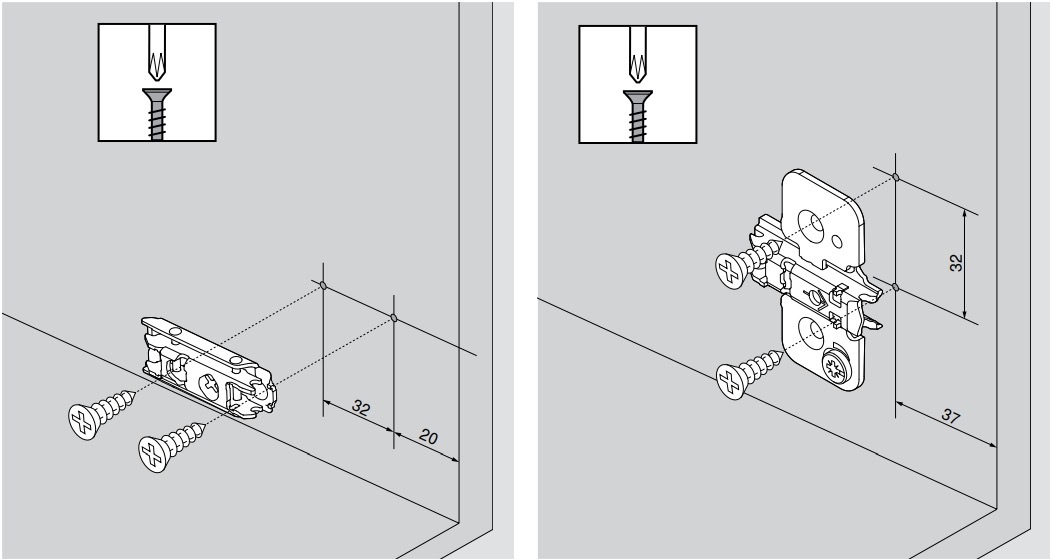 32

20

32

37