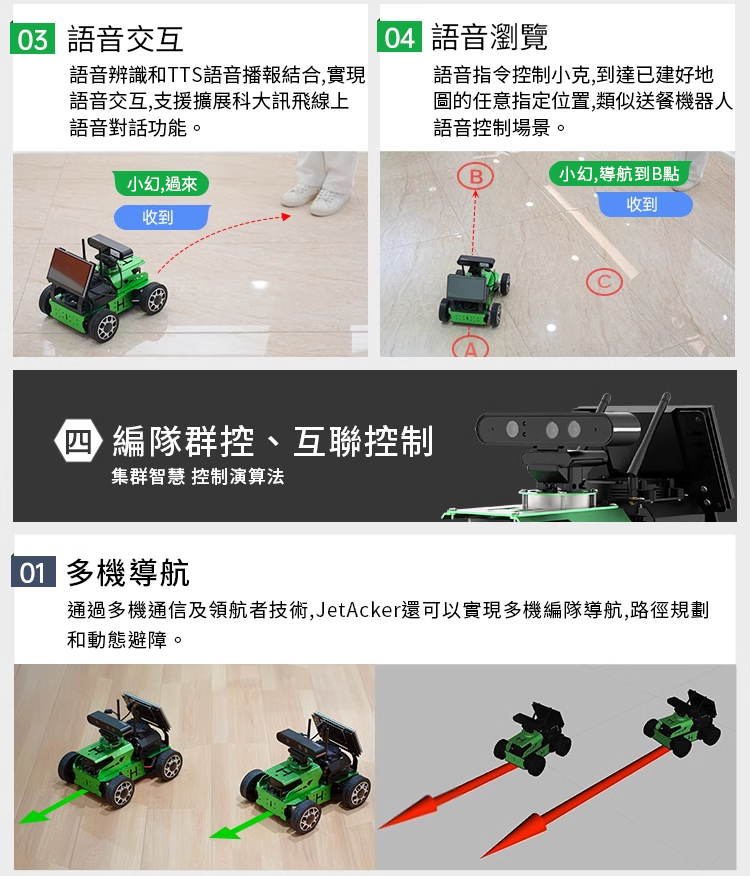 03 語音交互

語音辨識和TTS語音播報結合,實現語音交互,支援擴展科大訊飛線上語音對話功能。

小幻,過來

收到

04 語音瀏覽

語音指令控制小克,到達已建好地圖的任意指定位置,類似送餐機器人語音控制場景。

B

小幻,導航到B點

收到

C

A

四 編隊群控、互聯控制

集群智慧 控制演算法

01 多機導航

通過多機通信及領航者技術,JetAcker還可以實現多機編隊導航,路徑規劃和動態避障。