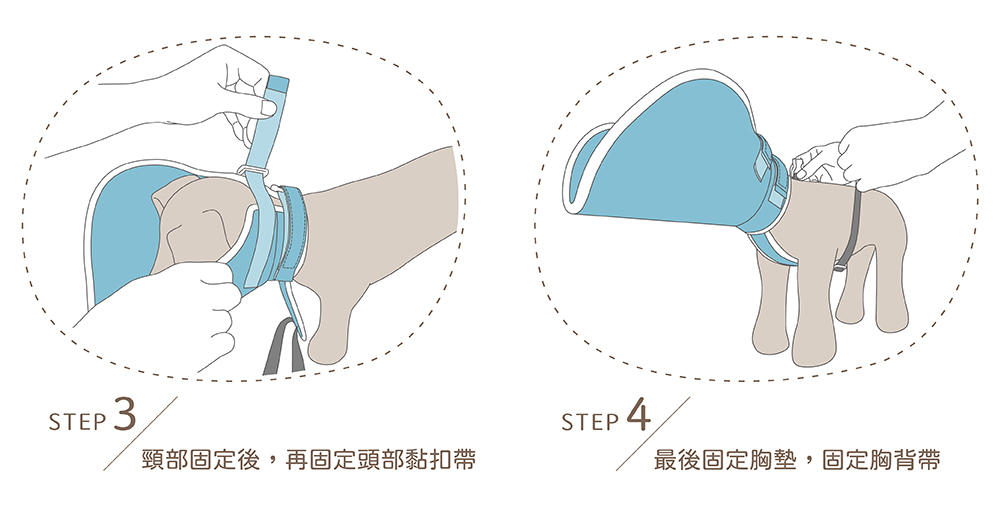 STEP 3

頸部固定後，再固定頭部黏扣帶

STEP 4

最後固定胸墊，固定胸背帶