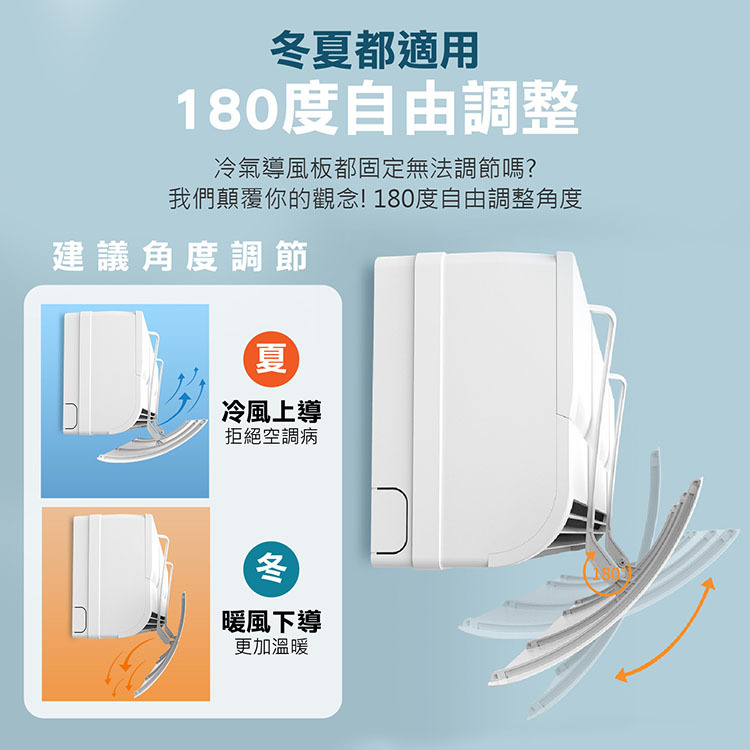 冬夏都適用
180度自由調整

冷氣導風板都固定無法調節嗎?
我們顛覆你的觀念! 180度自由調整角度

建議角度調節

夏
冷風上導
拒絕空調病

冬
暖風下導
更加溫暖

180°