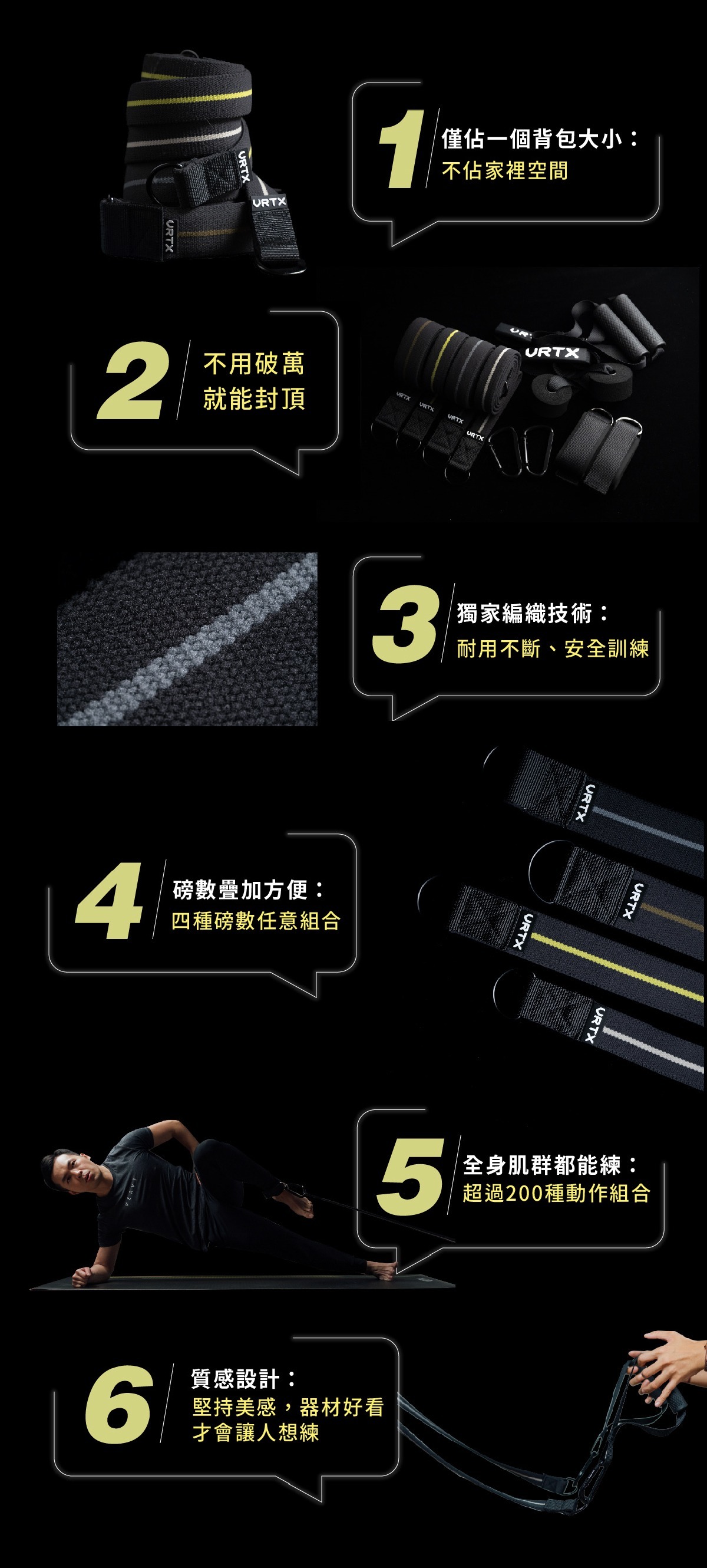 URTX
URTX
URTX

1
僅佔一個背包大小：
不佔家裡空間

2
不用破萬
就能封頂

URTX
URTX
URTX
URTX
URTX

3
獨家編織技術：
耐用不斷、安全訓練

URTX
URTX
URTX
URTX

4
磅數疊加方便：
四種磅數任意組合

5
全身肌群都能練：
超過200種動作組合

6
質感設計：
堅持美感，器材好看
才會讓人想練