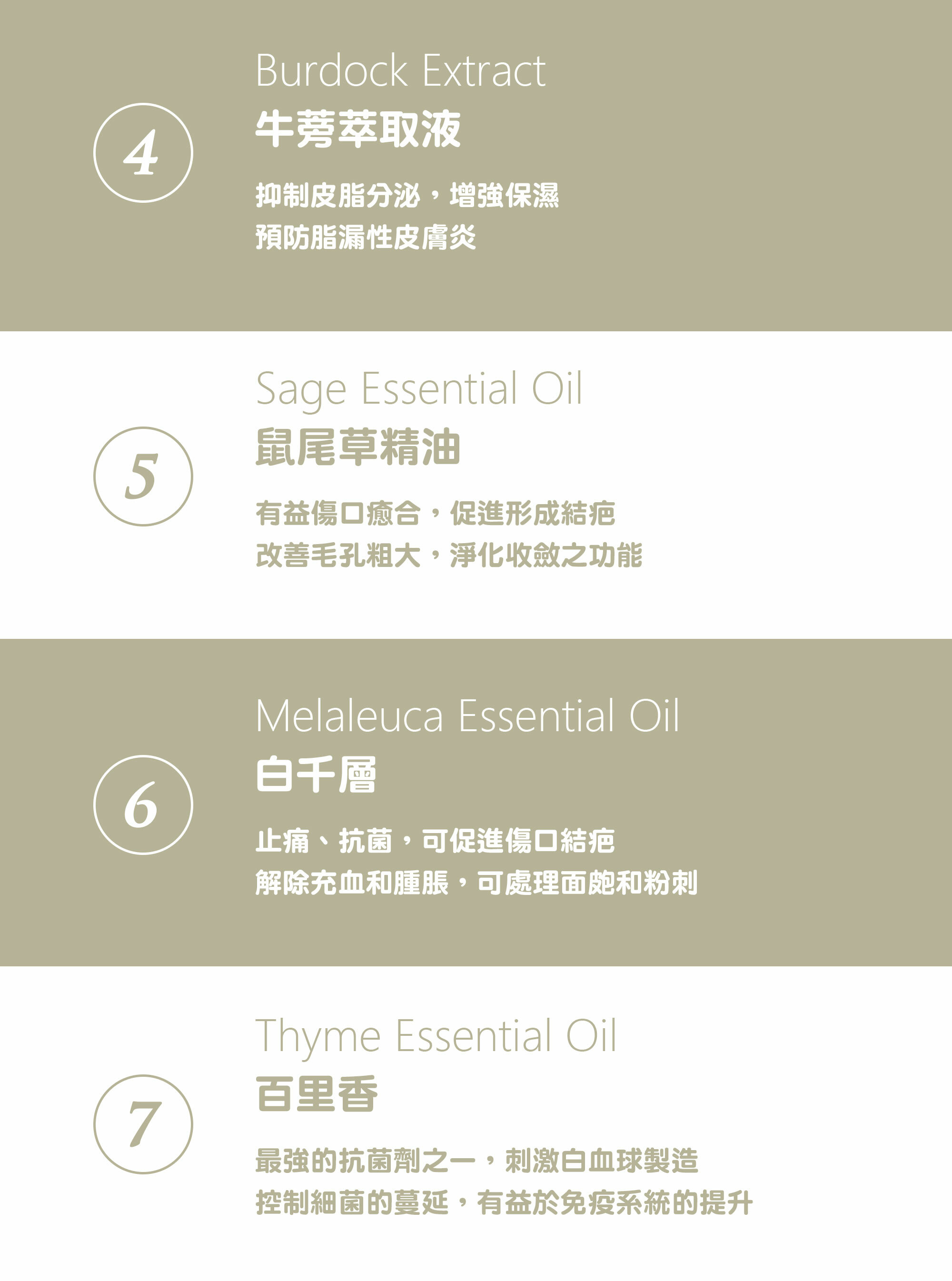 4

Burdock Extract
牛蒡萃取液

抑制皮脂分泌，增強保濕
預防脂漏性皮膚炎

5

Sage Essential Oil
鼠尾草精油

有益傷口癒合，促進形成結疤
改善毛孔粗大，淨化收斂之功能

6

Melaleuca Essential Oil
白千層

止痛、抗菌，可促進傷口結疤
解除充血和腫脹，可處理面皰和粉刺

7

Thyme Essential Oil
百里香

最強的抗菌劑之一，刺激白血球製造
控制細菌的蔓延，有益於免疫系統的提升