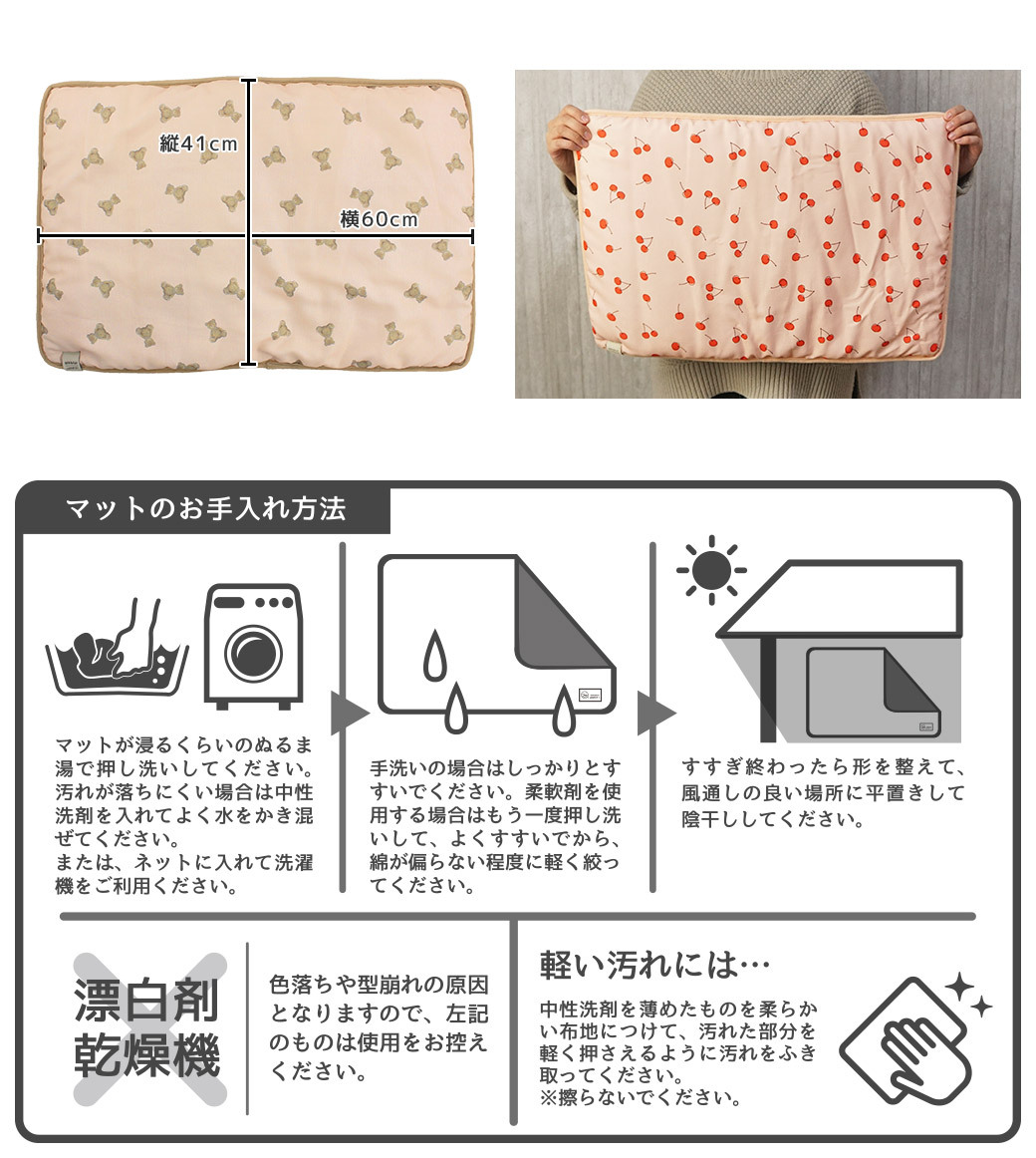 縦41cm

横60cm

マットのお手入れ方法

マットが浸るくらいのぬるま湯で押し洗いしてください。汚れが落ちにくい場合は中性洗剤を入れてよく水をかき混ぜてください。
または、ネットに入れて洗濯機をご利用ください。

手洗いの場合はしっかりとすすいでください。柔軟剤を使用する場合はもう一度押し洗いして、よくすすいでから、綿が偏らない程度に軽く絞ってください。

すすぎ終わったら形を整えて、風通しの良い場所に平置きして陰干ししてください。

漂白剤
乾燥機

色落ちや型崩れの原因となりますので、左記のものは使用をお控えください。

軽い汚れには…

中性洗剤を薄めたものを柔らかい布地につけて、汚れた部分を軽く押さえるように汚れをふき取ってください。
※擦らないでください。