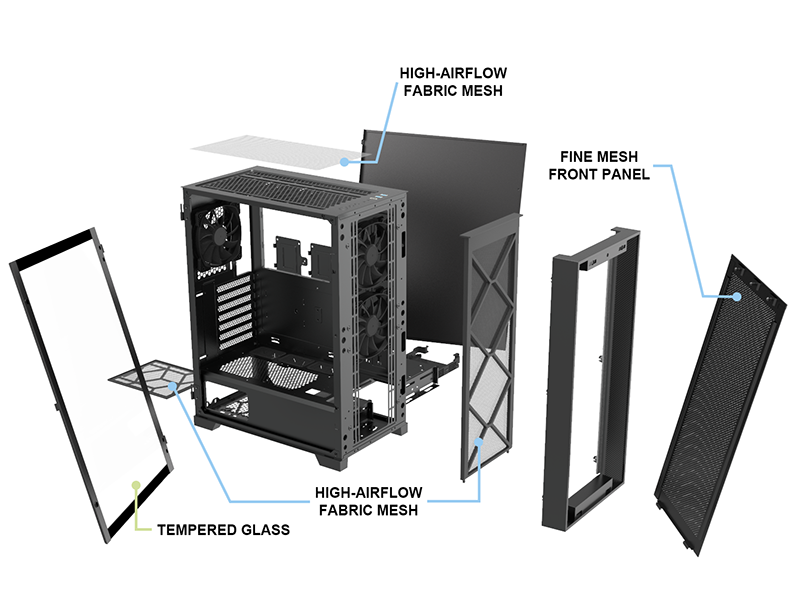 HIGH-AIRFLOW
FABRIC MESH

FINE MESH
FRONT PANEL

HIGH-AIRFLOW
FABRIC MESH

TEMPERED GLASS