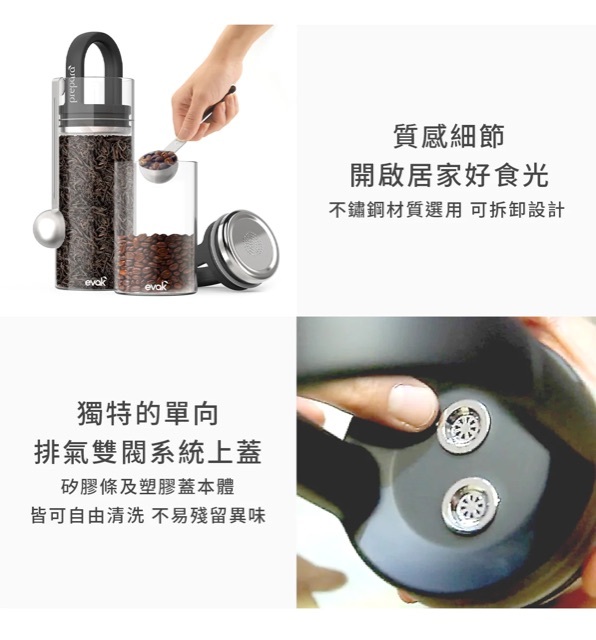 prepara

evak

evak

質感細節
開啟居家好食光
不鏽鋼材質選用 可拆卸設計

獨特的單向
排氣雙閥系統上蓋
矽膠條及塑膠蓋本體
皆可自由清洗 不易殘留異味