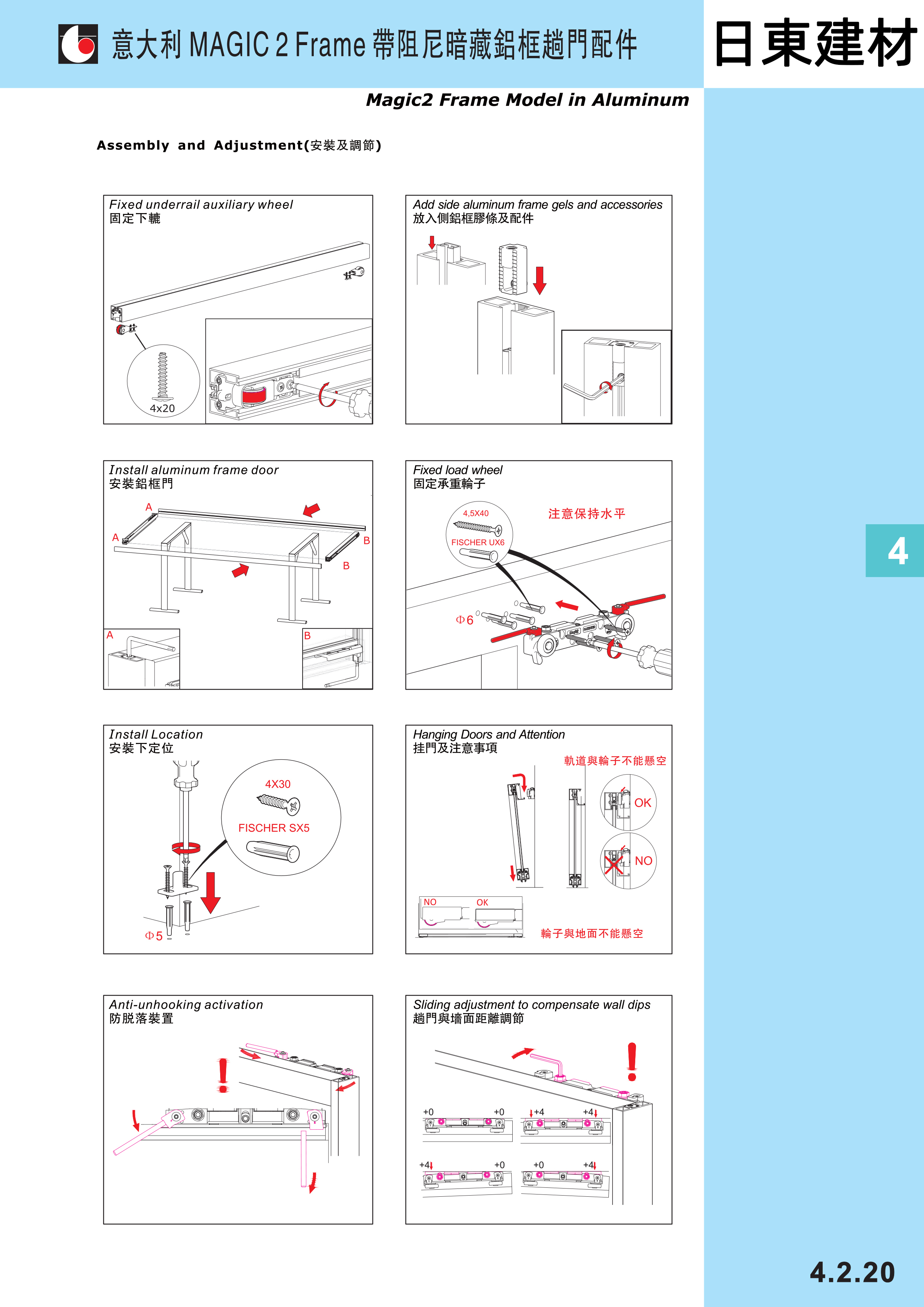 意大利 MAGIC 2 Frame 帶阻尼暗藏鋁框趟門配件

日東建材

Magic2 Frame Model in Aluminum

Assembly and Adjustment(安裝及調節)

Fixed underrail auxiliary wheel
固定下轆

4x20

Add side aluminum frame gels and accessories
放入側鋁框膠條及配件

Install aluminum frame door
安裝鋁框門

A

A

B

B

A

B

Fixed load wheel
固定承重輪子

4,5X40

FISCHER UX6

注意保持水平

Φ6

4

Install Location
安裝下定位

4X30

FISCHER SX5

Φ5

Hanging Doors and Attention
挂門及注意事項

軌道與輪子不能懸空

OK

NO

NO

OK

輪子與地面不能懸空

Anti-unhooking activation
防脱落裝置

Sliding adjustment to compensate wall dips
趟門與墻面距離調節

+0

+0

+4

+4

+4

+0

+0

+4

4.2.20