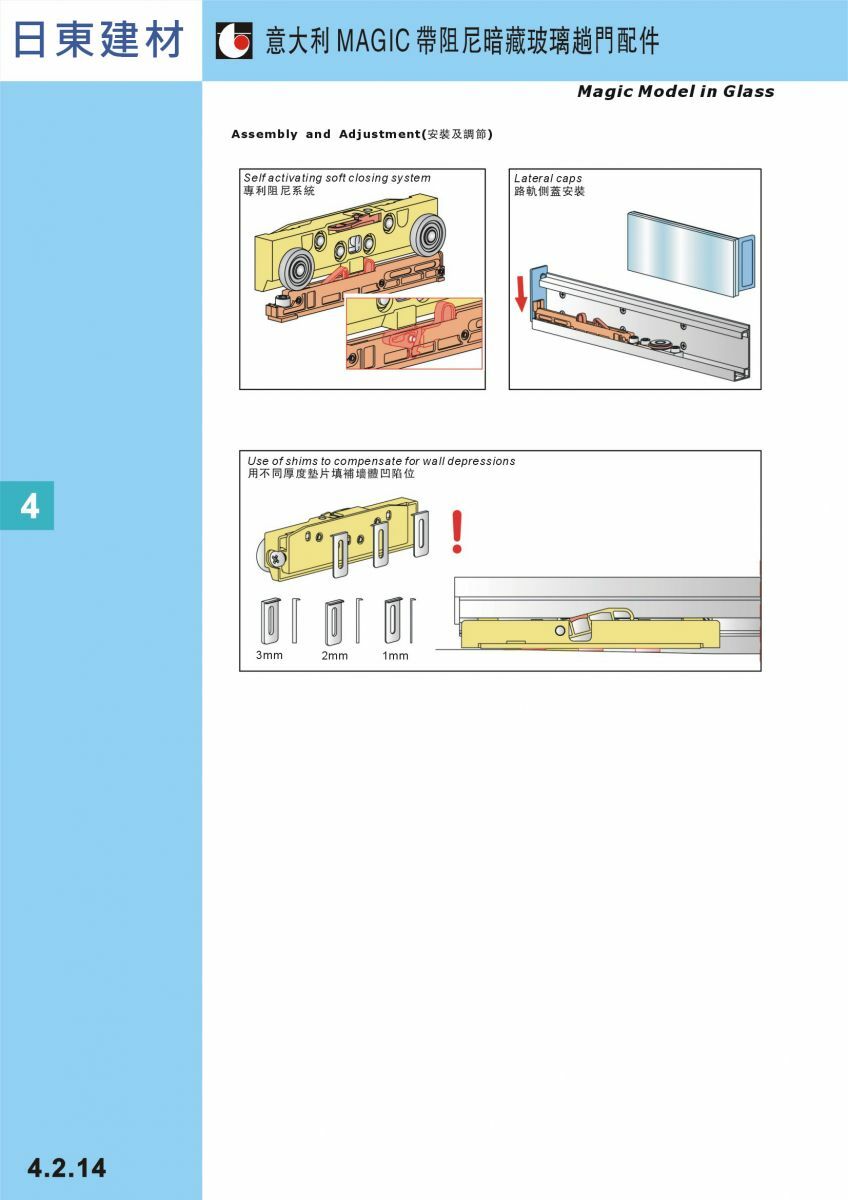 日東建材

意大利 MAGIC 帶阻尼暗藏玻璃趟門配件

Magic Model in Glass

Assembly and Adjustment(安裝及調節)

Self activating soft closing system
專利阻尼系統

Lateral caps
路軌側蓋安裝

Use of shims to compensate for wall depressions
用不同厚度墊片填補墻體凹陷位

!

3mm 2mm 1mm

4

4.2.14