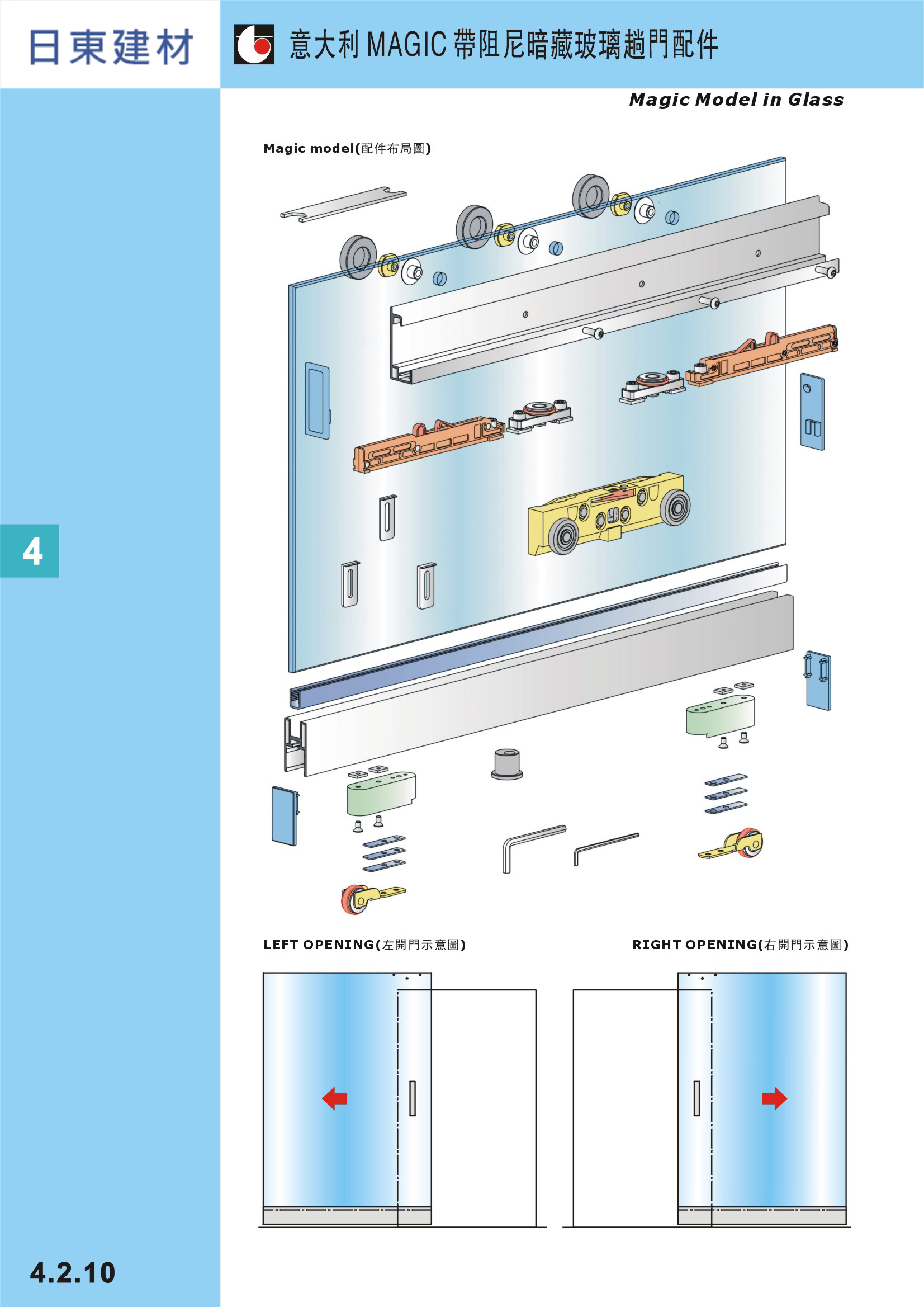 日東建材

意大利 MAGIC 帶阻尼暗藏玻璃趟門配件

Magic Model in Glass

Magic model(配件布局圖)

4

LEFT OPENING(左開門示意圖)

RIGHT OPENING(右開門示意圖)

4.2.10