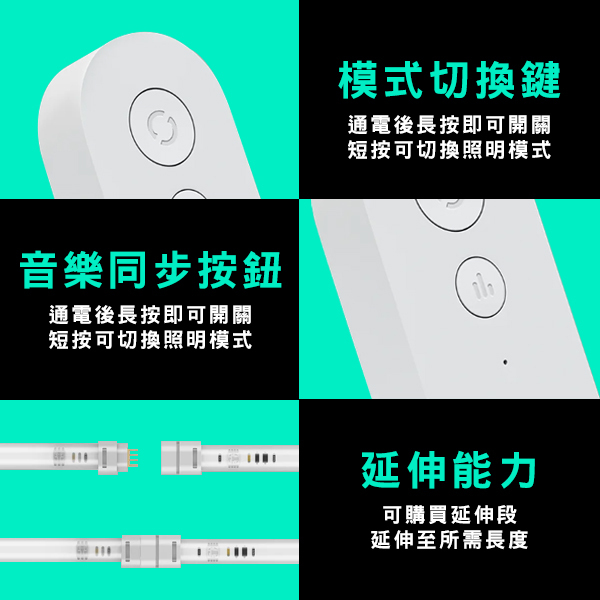 模式切換鍵

通電後長按即可開關
短按可切換照明模式

音樂同步按鈕

通電後長按即可開關
短按可切換照明模式

延伸能力

可購買延伸段
延伸至所需長度