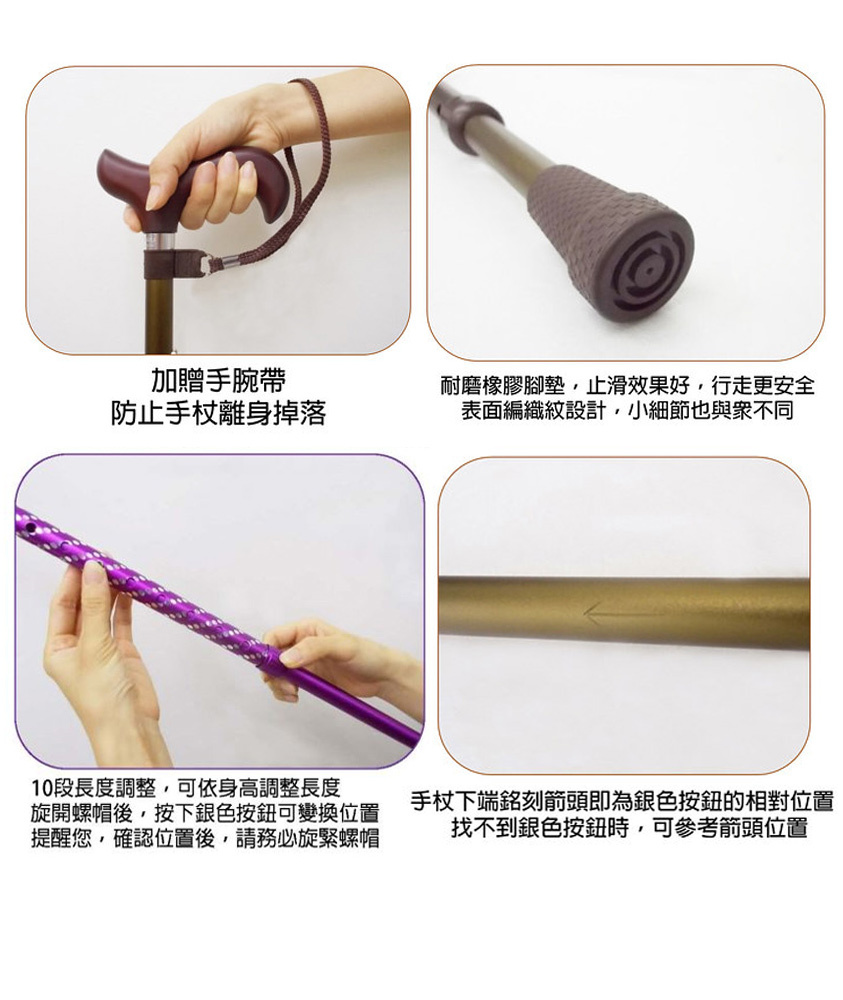 加贈手腕帶
防止手杖離身掉落

耐磨橡膠腳墊，止滑效果好，行走更安全
表面編織紋設計，小細節也與眾不同

10段長度調整，可依身高調整長度
旋開螺帽後，按下銀色按鈕可變換位置
提醒您，確認位置後，請務必旋緊螺帽

手杖下端銘刻箭頭即為銀色按鈕的相對位置
找不到銀色按鈕時，可參考箭頭位置