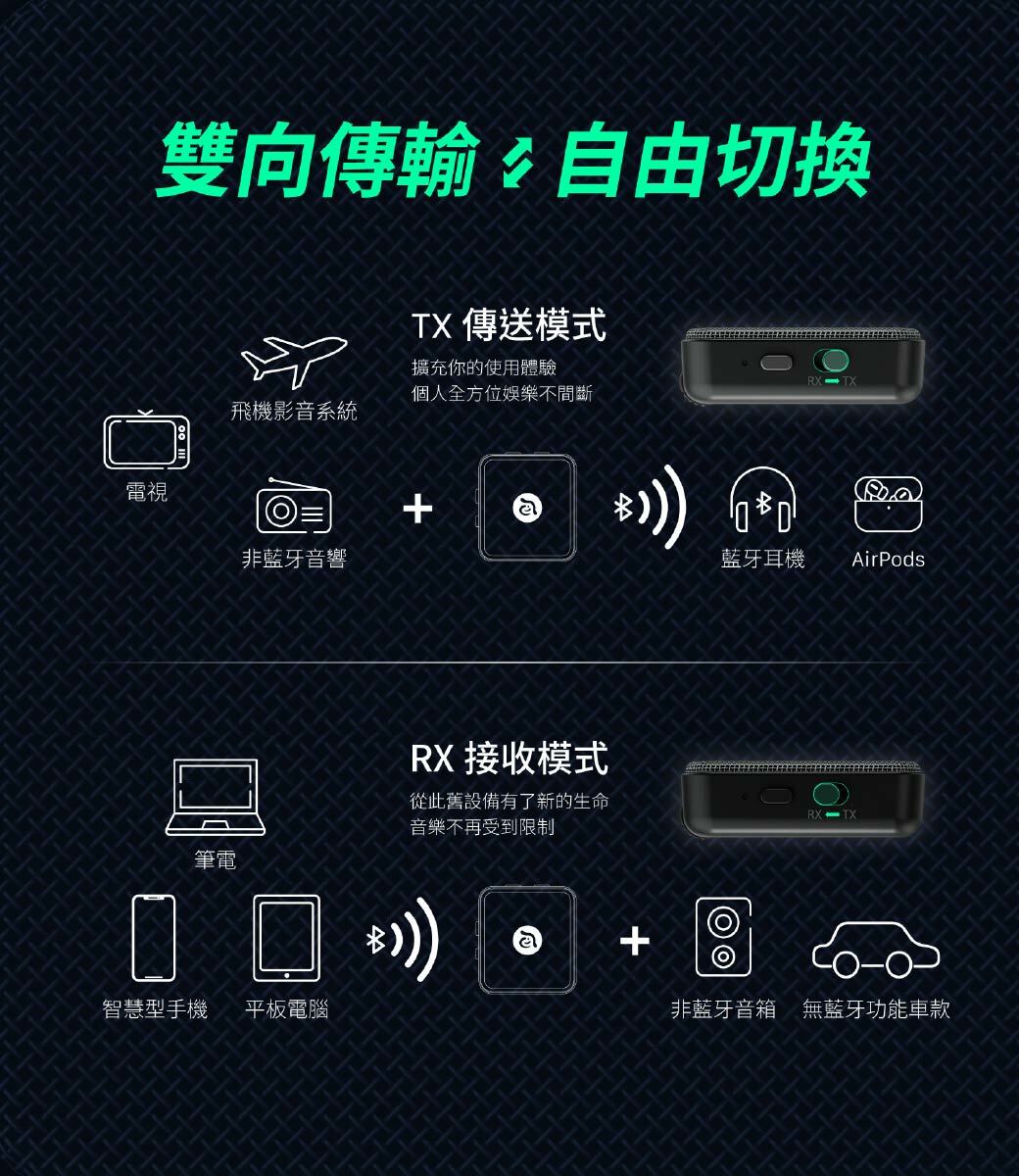 雙向傳輸 自由切換

TX 傳送模式

擴充你的使用體驗
個人全方位娛樂不間斷

RX TX

飛機影音系統

電視

非藍牙音響

藍牙耳機

AirPods

RX 接收模式

從此舊設備有了新的生命
音樂不再受到限制

RX TX

筆電

智慧型手機

平板電腦

非藍牙音箱

無藍牙功能車款