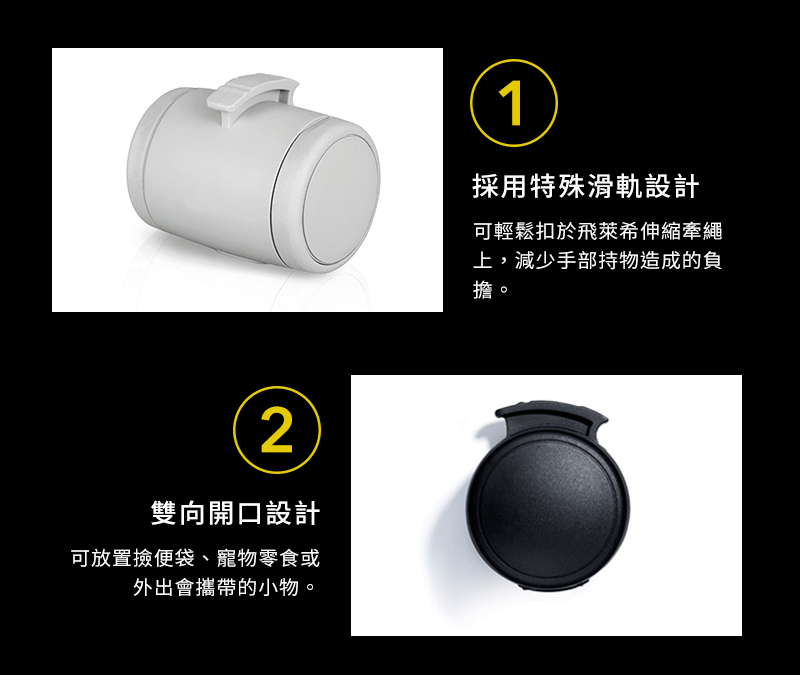 1

採用特殊滑軌設計

可輕鬆扣於飛萊希伸縮牽繩上，減少手部持物造成的負擔。

2

雙向開口設計

可放置撿便袋、寵物零食或外出會攜帶的小物。