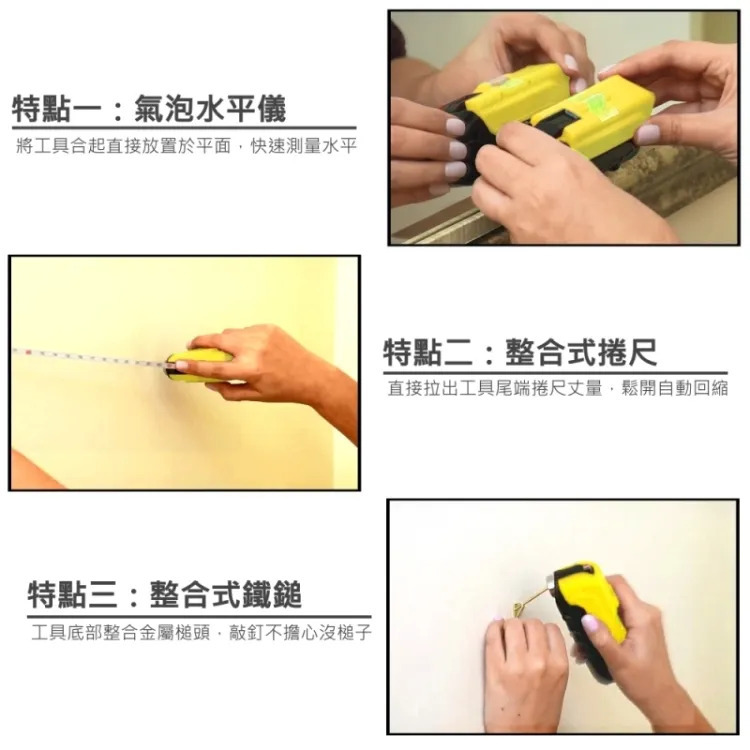 特點一：氣泡水平儀

將工具合起直接放置於平面，快速測量水平

特點二：整合式捲尺

直接拉出工具尾端捲尺丈量，鬆開自動回縮

特點三：整合式鐵鎚

工具底部整合金屬槌頭，敲釘不擔心沒槌子