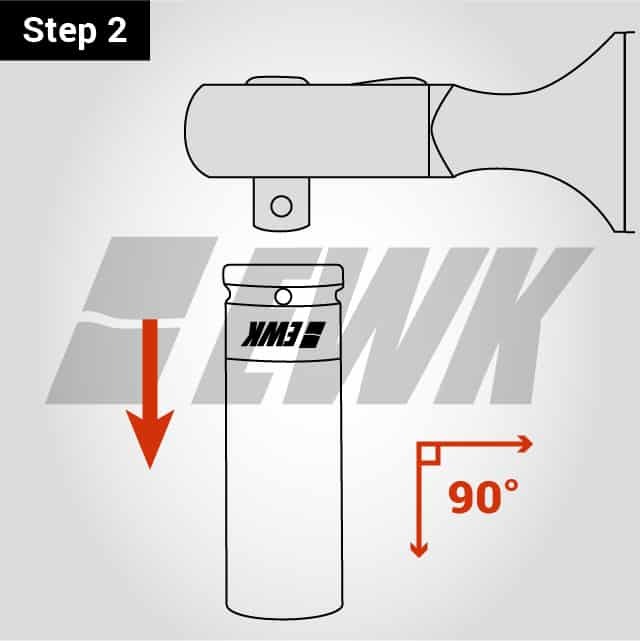 Step 2

EWK

EWK

90°