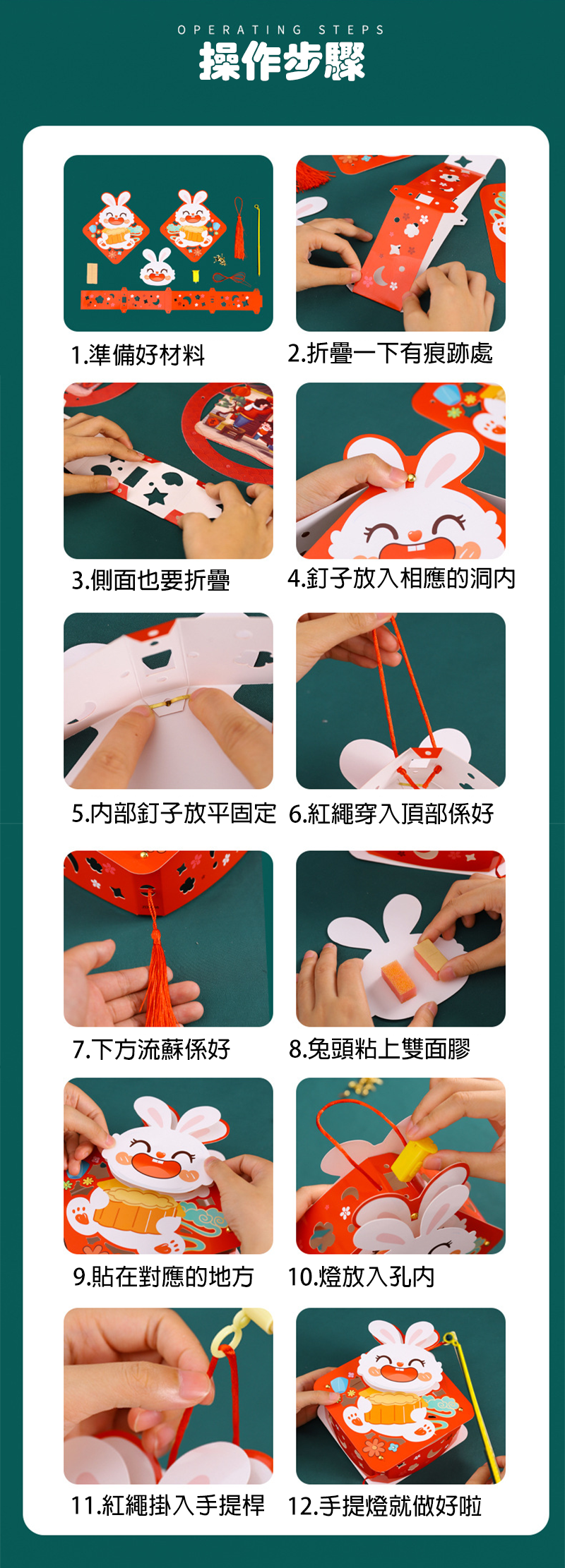 OPERATING STEPS
操作步驟

1.準備好材料

2.折疊一下有痕跡處

3.側面也要折疊

4.釘子放入相應的洞內

5.內部釘子放平固定

6.紅繩穿入頂部係好

7.下方流蘇係好

8.兔頭粘上雙面膠

9.貼在對應的地方

10.燈放入孔內

11.紅繩掛入手提桿

12.手提燈就做好啦