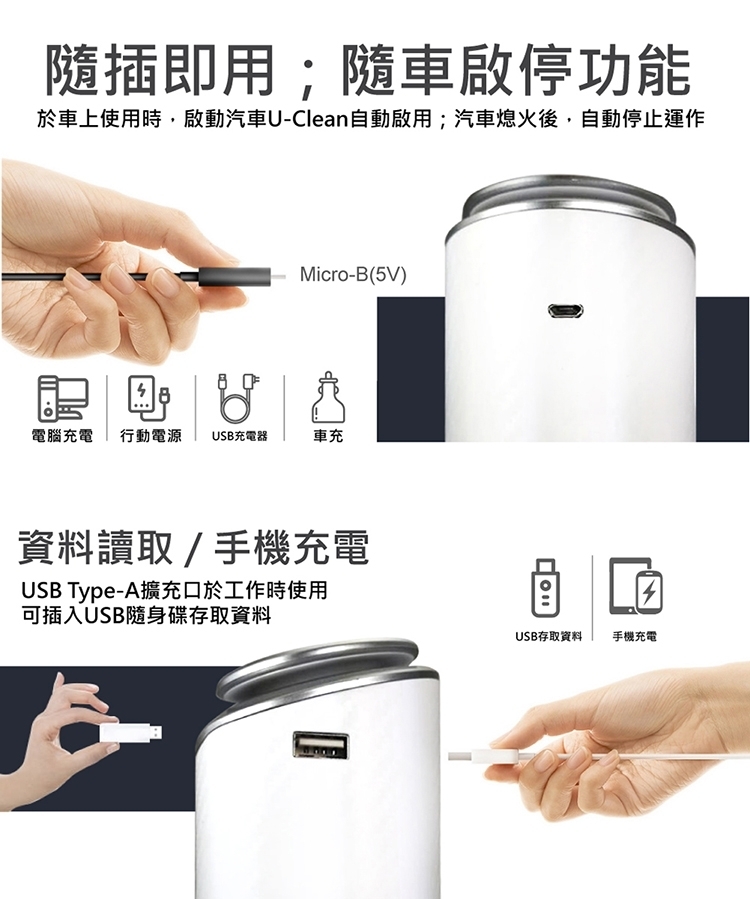 隨插即用；隨車啟停功能

於車上使用時，啟動汽車U-Clean自動啟用；汽車熄火後，自動停止運作

Micro-B(5V)

電腦充電　行動電源　USB充電器　車充

資料讀取 / 手機充電

USB Type-A擴充口於工作時使用
可插入USB隨身碟存取資料

USB存取資料　手機充電