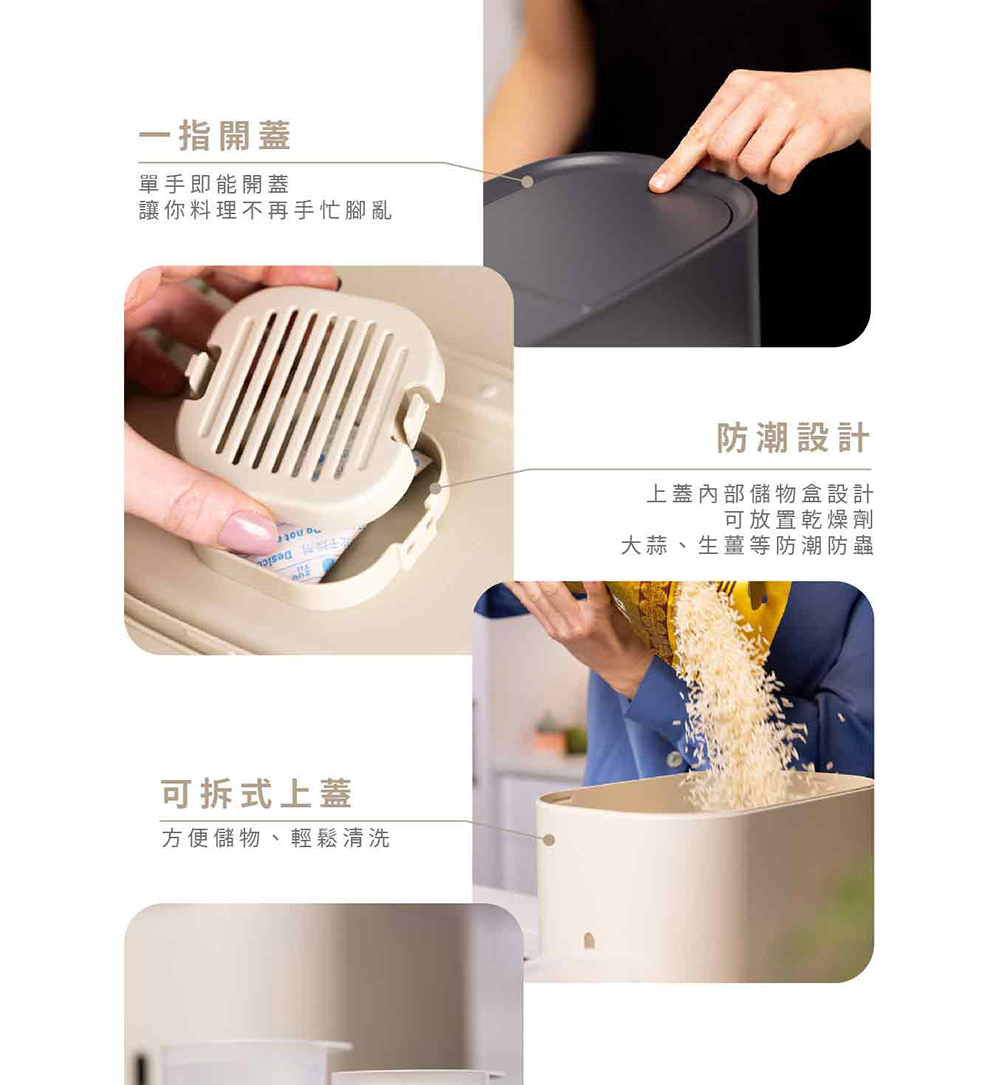 一指開蓋

單手即能開蓋
讓你料理不再手忙腳亂

防潮設計

上蓋內部儲物盒設計
可放置乾燥劑
大蒜、生薑等防潮防蟲

可拆式上蓋

方便儲物、輕鬆清洗