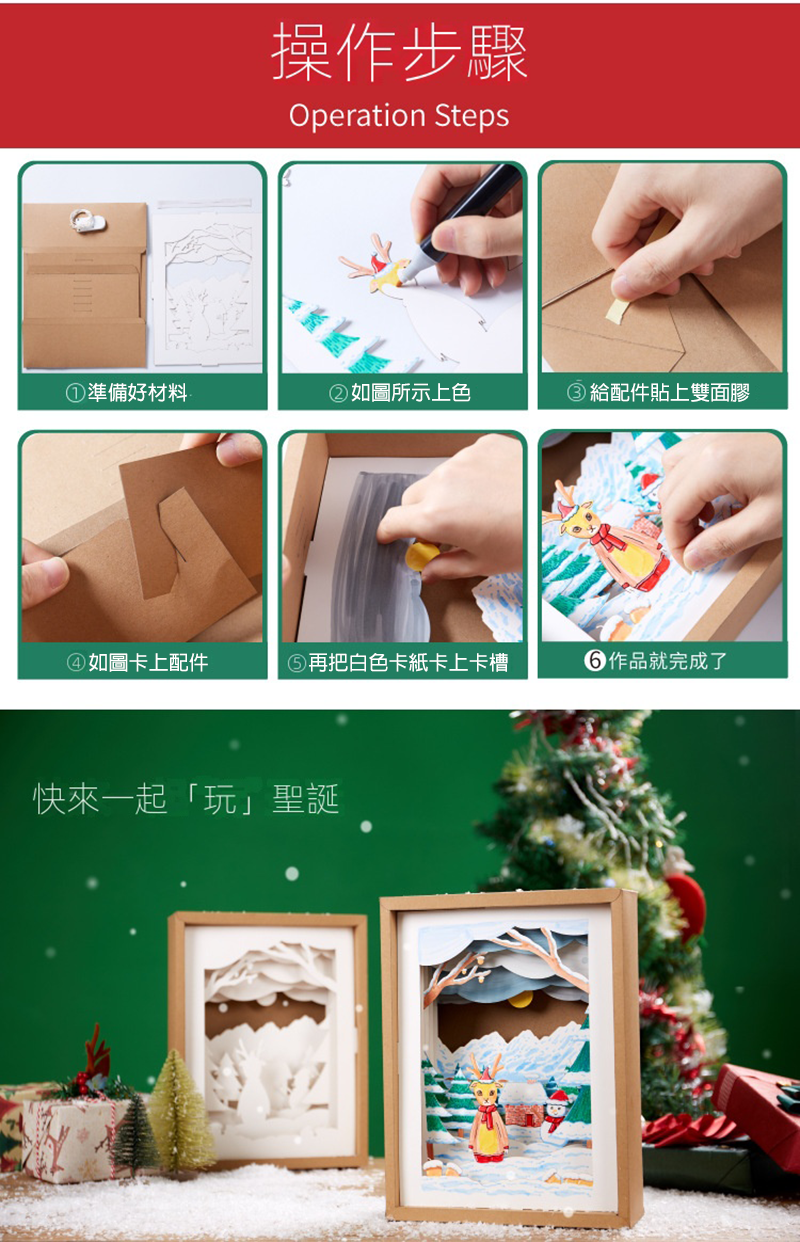 操作步驟
Operation Steps

①準備好材料

②如圖所示上色

③給配件貼上雙面膠

④如圖卡上配件

⑤再把白色卡紙卡上卡槽

❻作品就完成了

快來一起「玩」聖誕