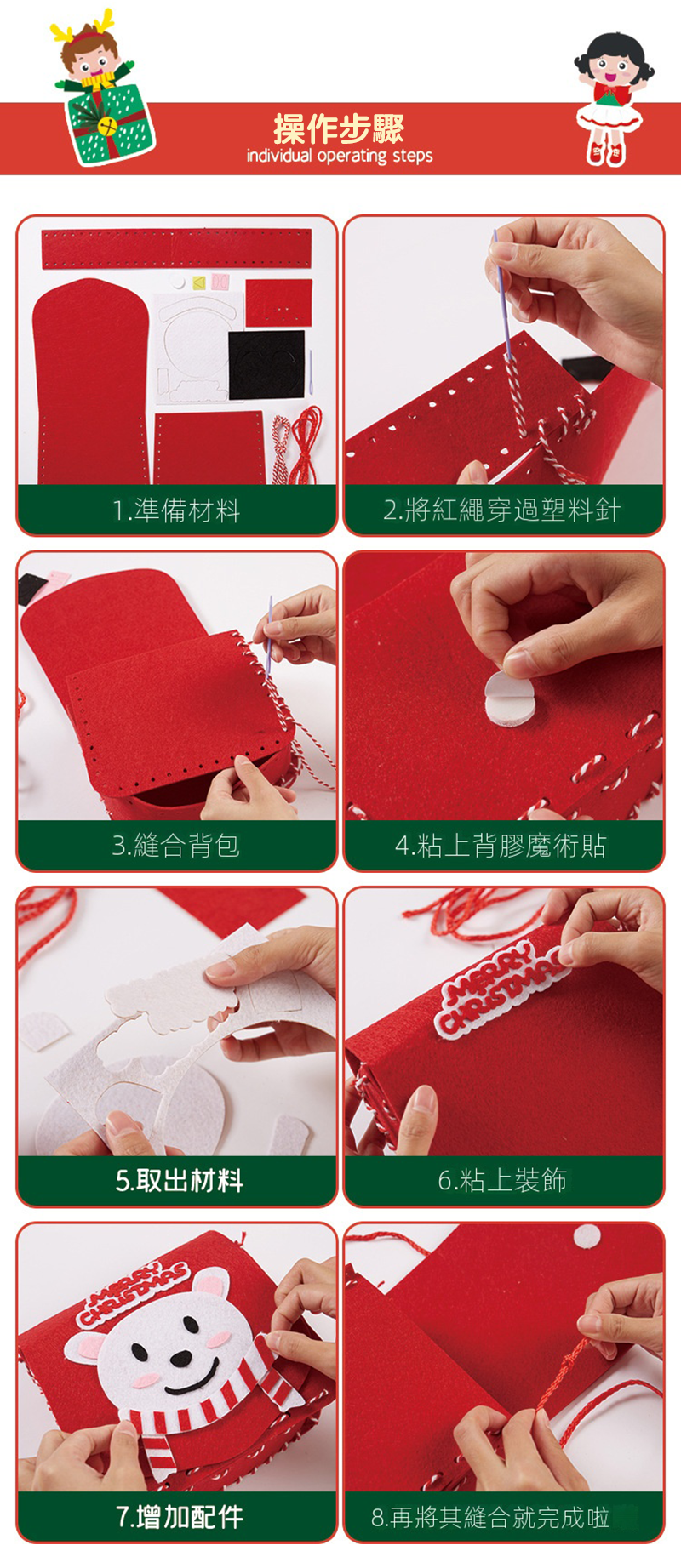 操作步驟
individual operating steps

1.準備材料

2.將紅繩穿過塑料針

3.縫合背包

4.粘上背膠魔術貼

5.取出材料

MERRY CHRISTMAS

6.粘上裝飾

MERRY CHRISTMAS

7.增加配件

8.再將其縫合就完成啦