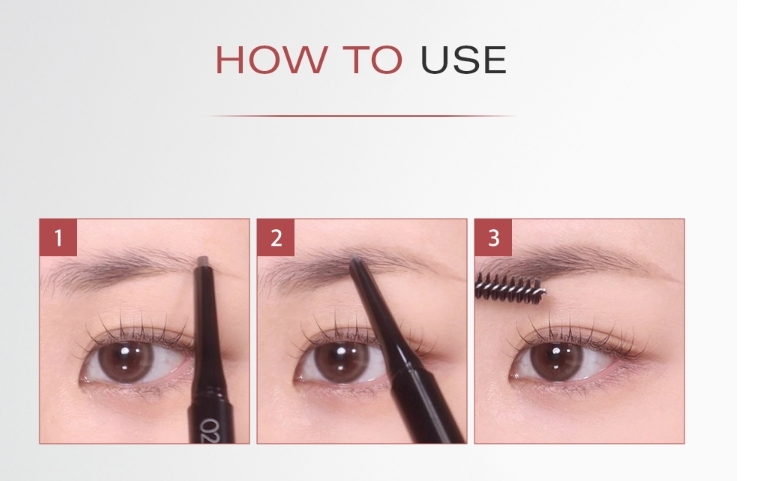 HOW TO USE

1

02

2

3